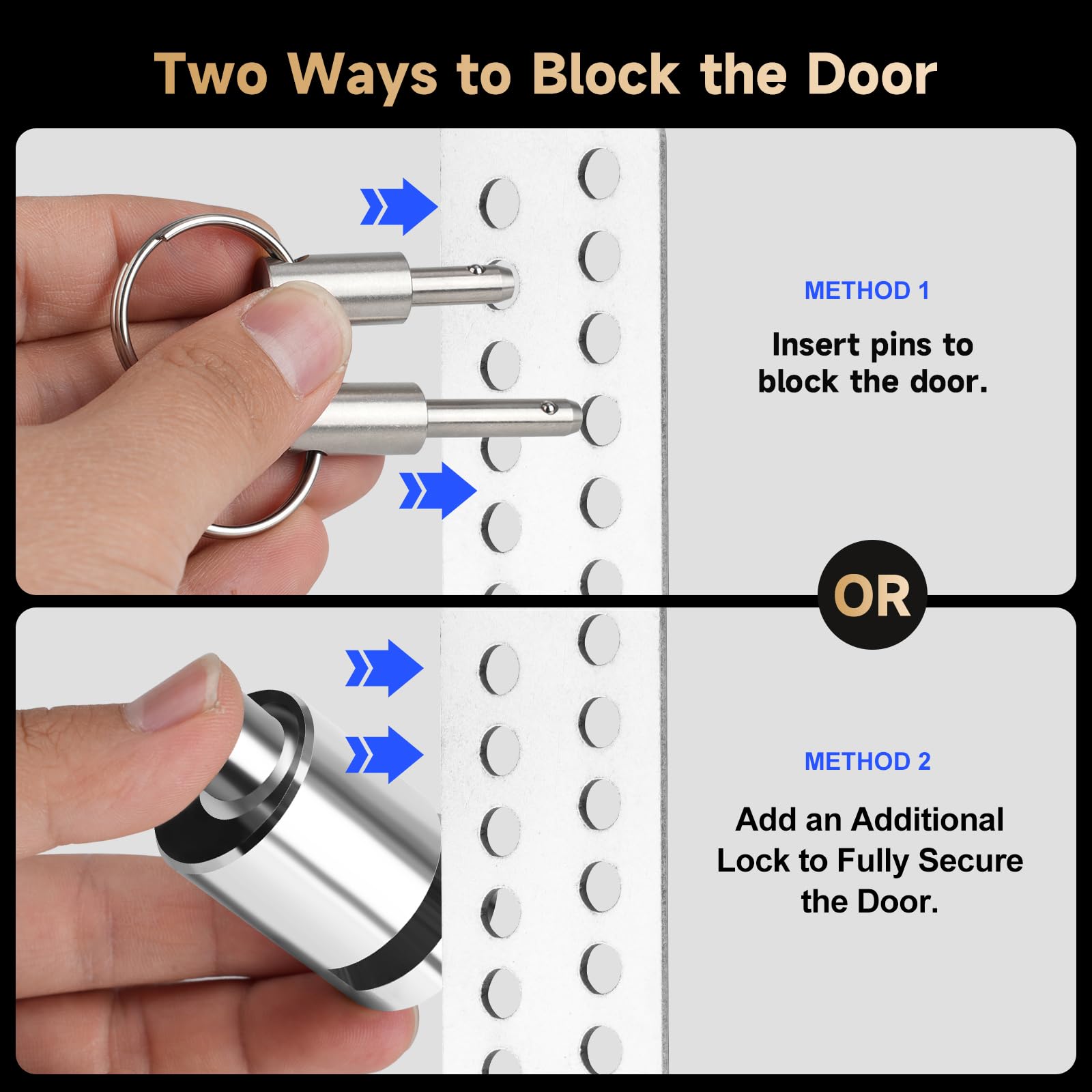 Two Ways to Block the Door

METHOD 1

Insert pins to block the door.

OR

METHOD 2

Add an Additional Lock to Fully Secure the Door.