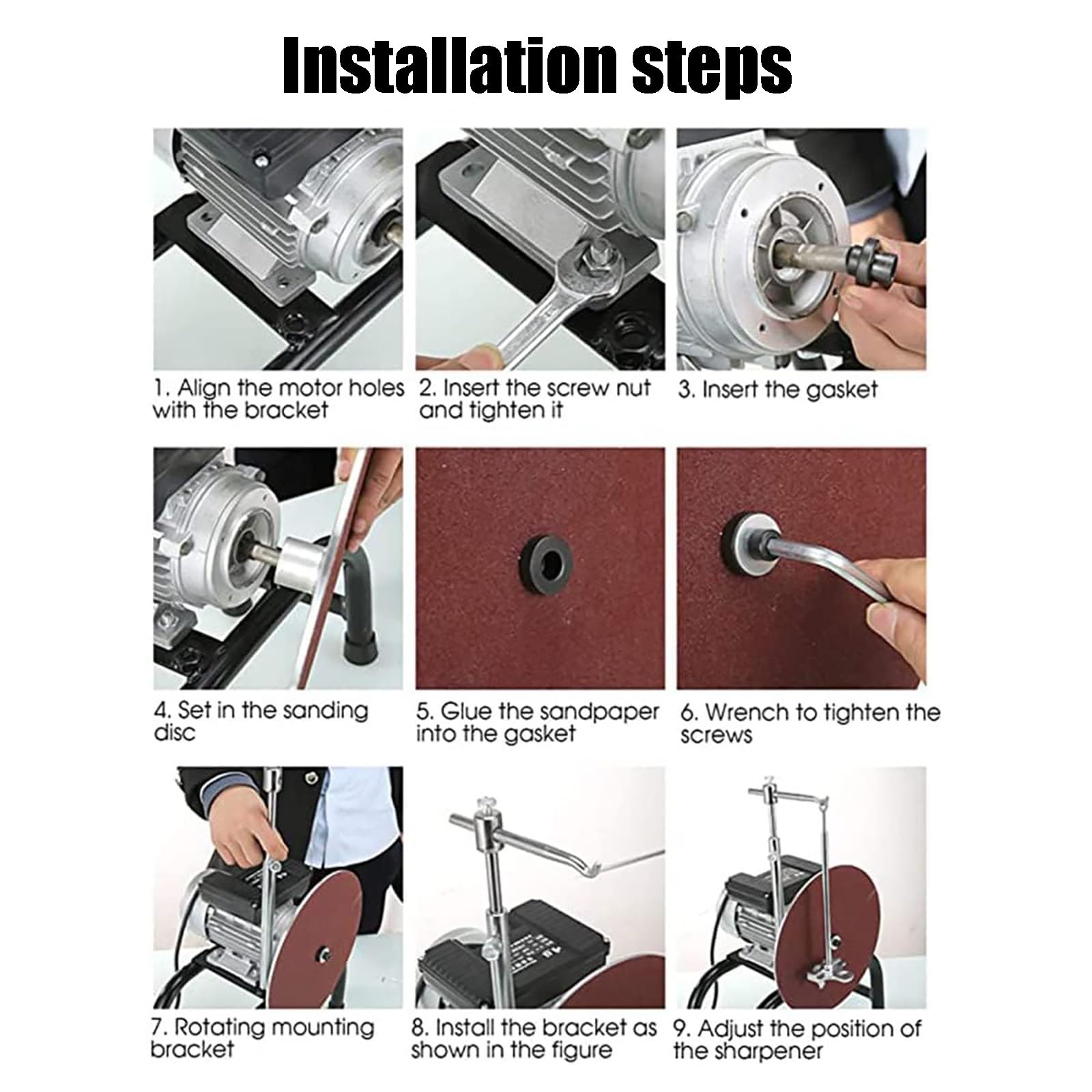 Installation steps

1. Align the motor holes with the bracket

2. Insert the screw nut and tighten it

3. Insert the gasket

4. Set in the sanding disc

5. Glue the sandpaper into the gasket

6. Wrench to tighten the screws

7. Rotating mounting bracket

8. Install the bracket as shown in the figure

9. Adjust the position of the sharpener