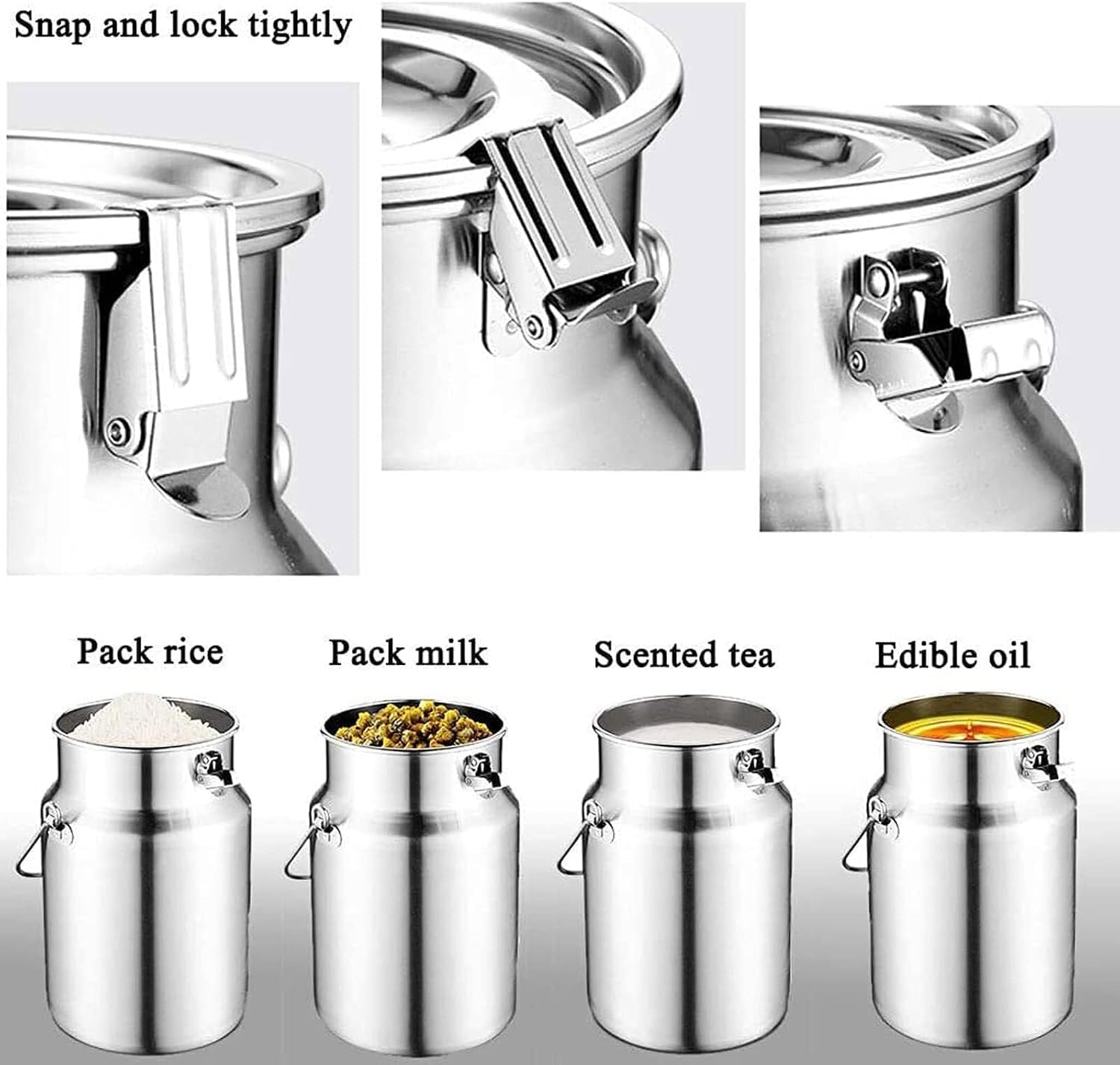 Snap and lock tightly

Pack rice

Pack milk

Scented tea

Edible oil