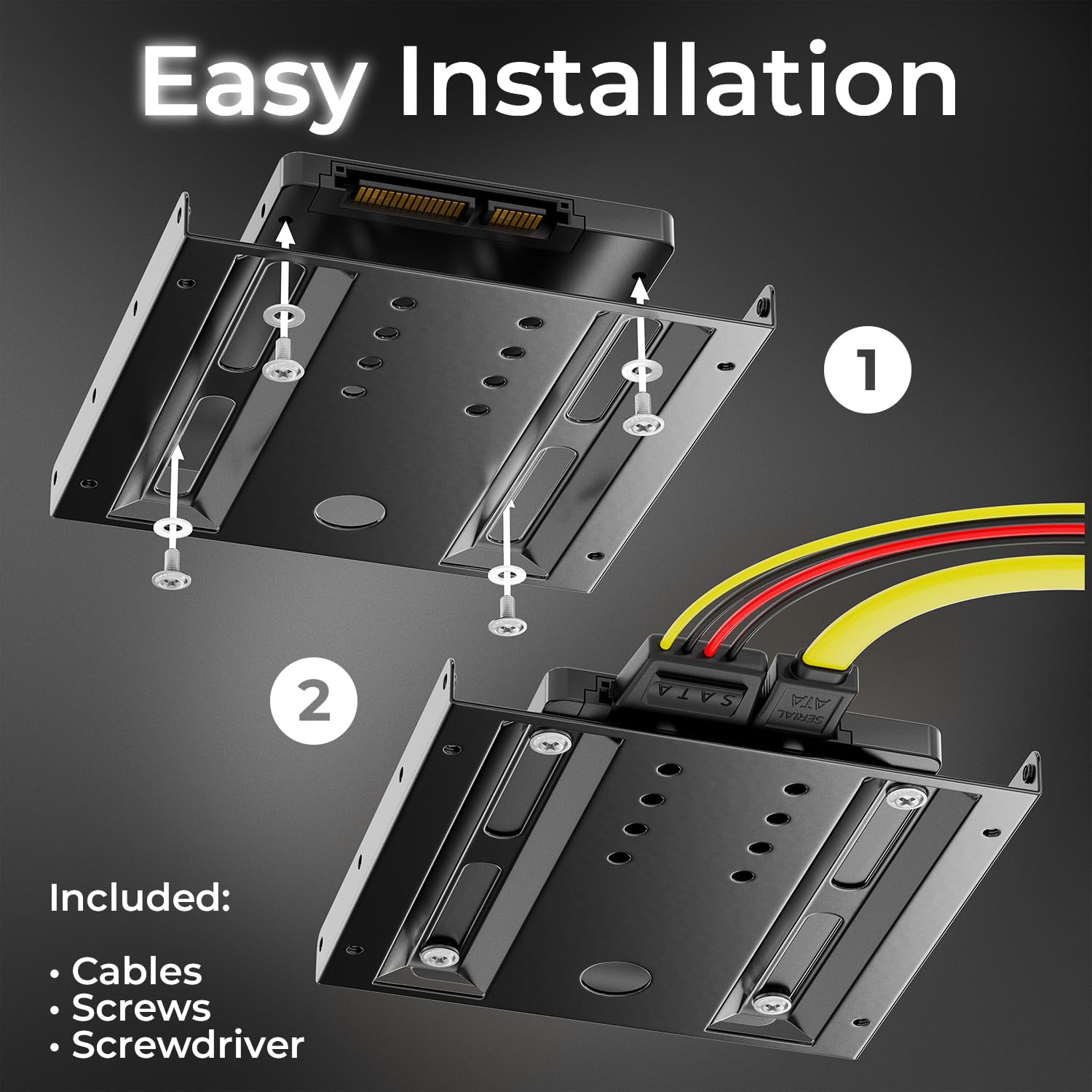 Easy Installation

1

2

SATA

SERIAL ATA

Included:

• Cables
• Screws
• Screwdriver