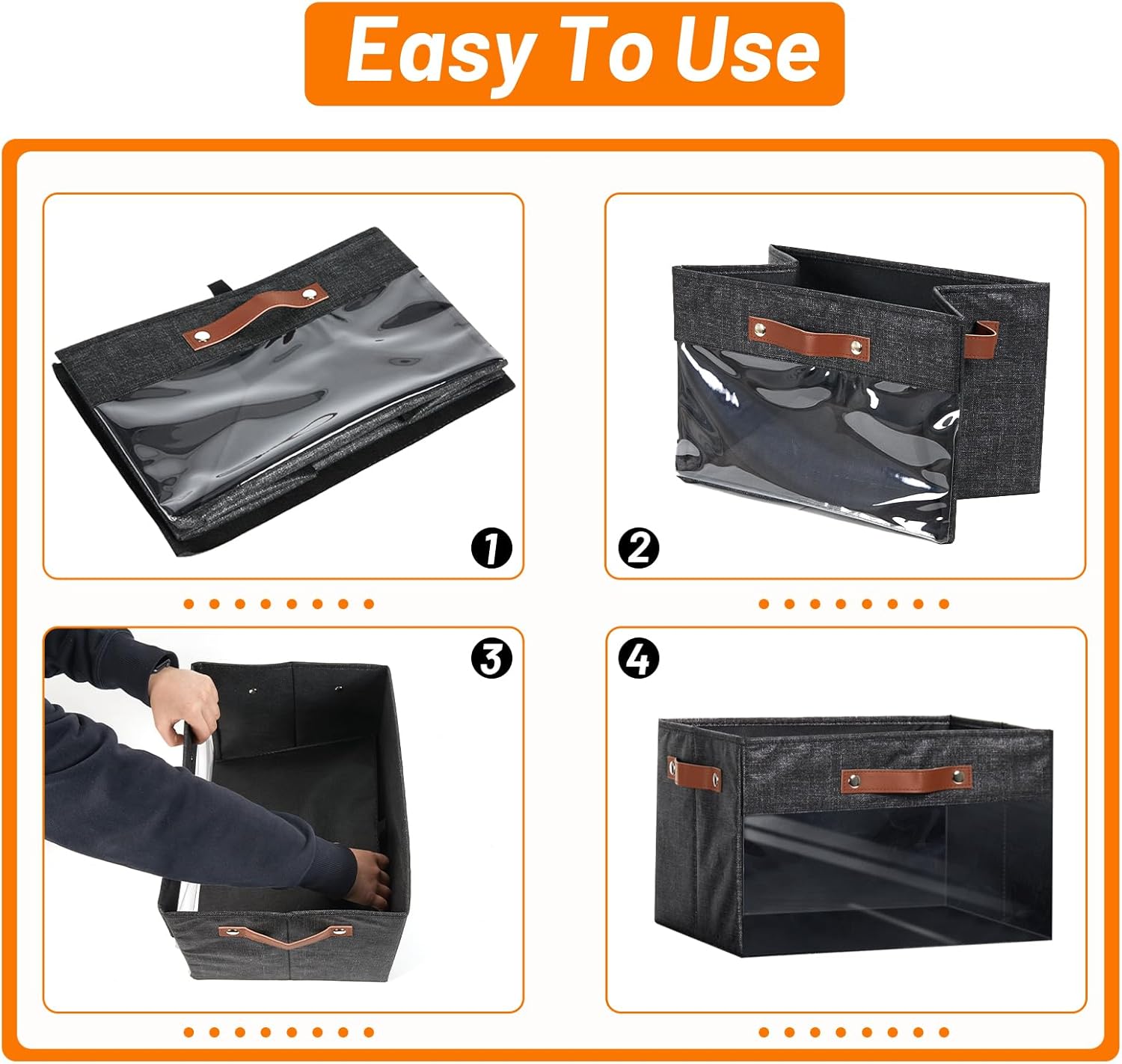 Easy To Use

1

2

3

4