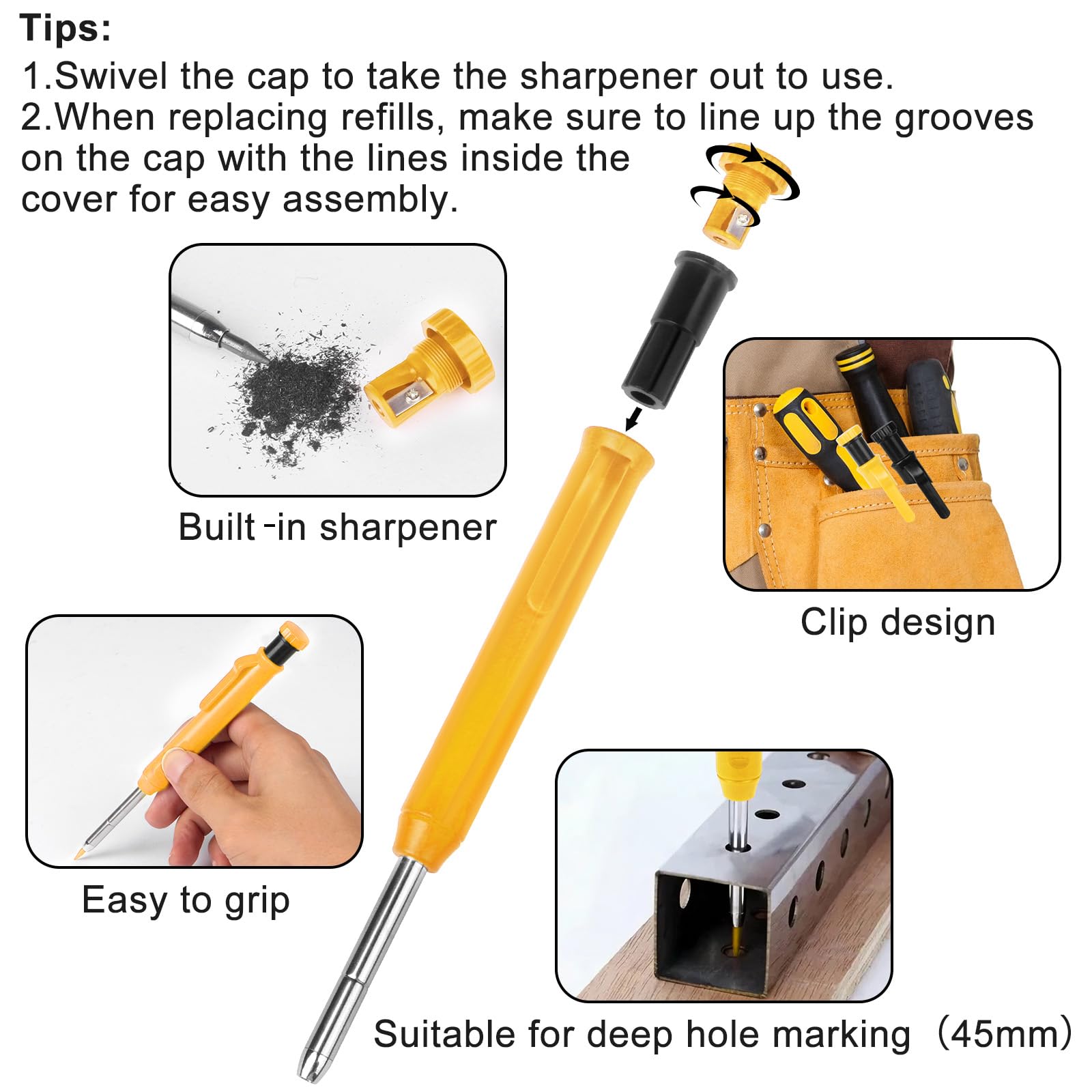 Tips:
1.Swivel the cap to take the sharpener out to use.
2.When replacing refills, make sure to line up the grooves on the cap with the lines inside the cover for easy assembly.

Built -in sharpener

Clip design

Easy to grip

Suitable for deep hole marking（45mm）