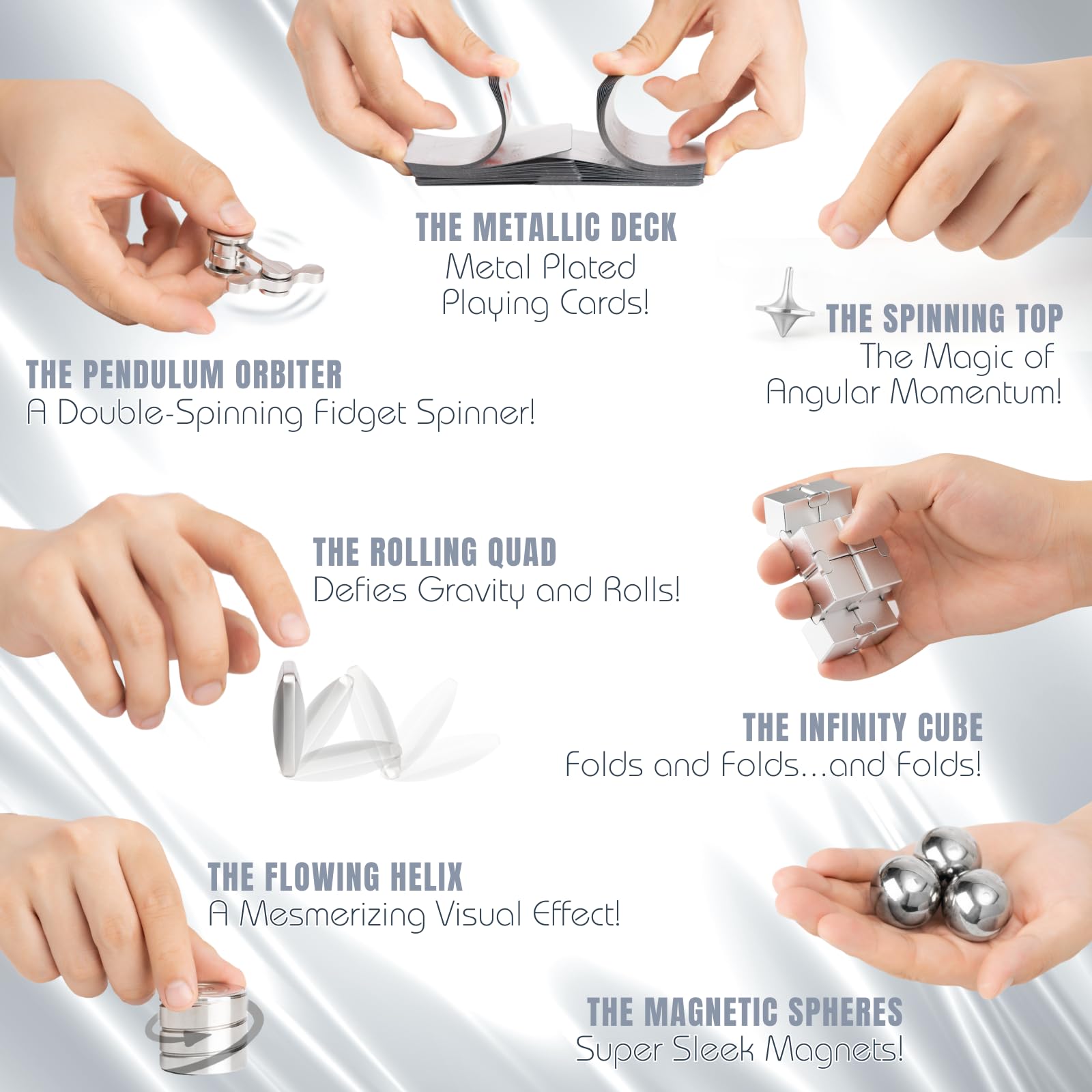 THE METALLIC DECK
Metal Plated Playing Cards!

THE SPINNING TOP
The Magic of Angular Momentum!

THE PENDULUM ORBITER
A Double-Spinning Fidget Spinner!

THE ROLLING QUAD
Defies Gravity and Rolls!

THE INFINITY CUBE
Folds and Folds...and Folds!

THE FLOWING HELIX
A Mesmerizing Visual Effect!

THE MAGNETIC SPHERES
Super Sleek Magnets!