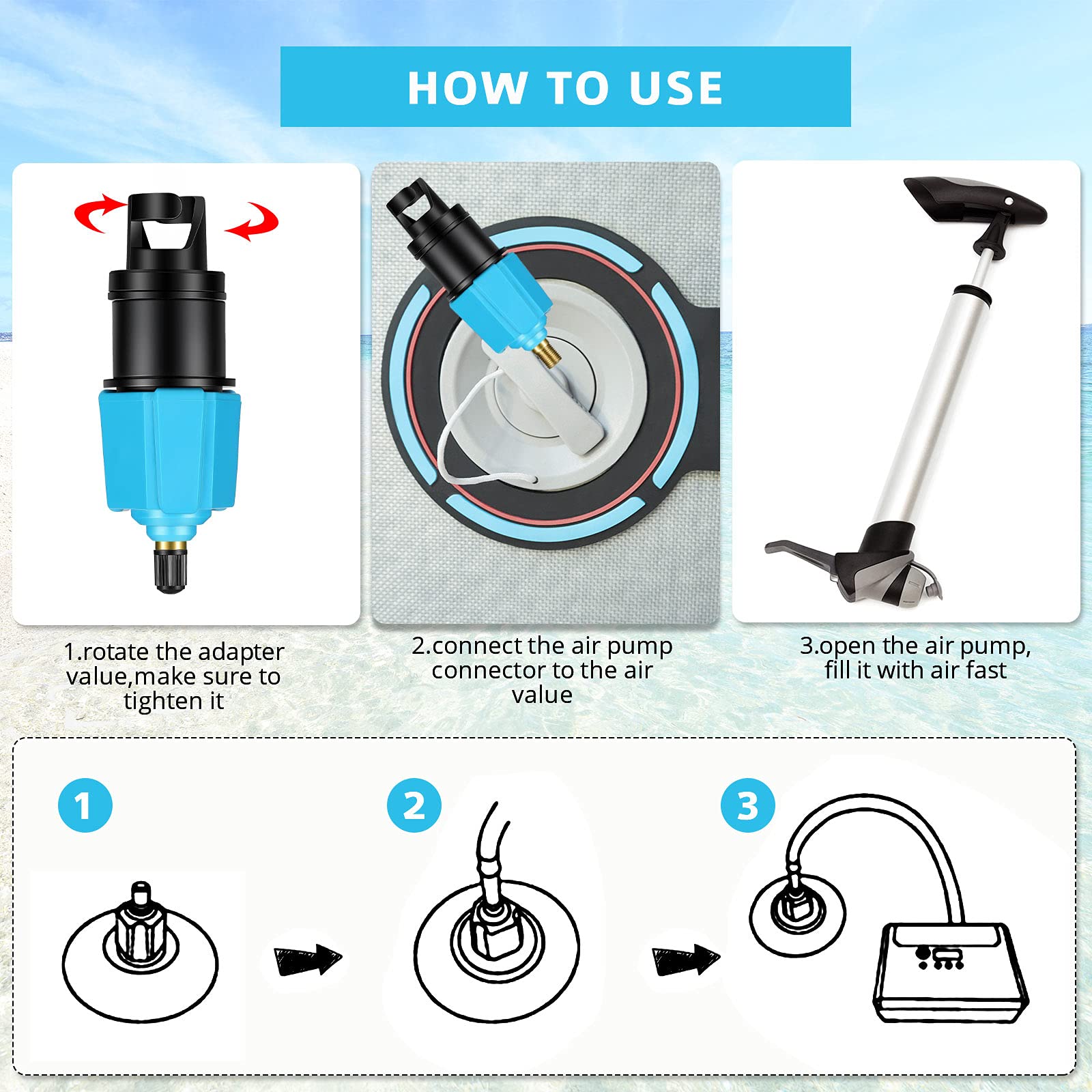 HOW TO USE

1.rotate the adapter value,make sure to tighten it

2.connect the air pump connector to the air value

3.open the air pump, fill it with air fast

1

2

3