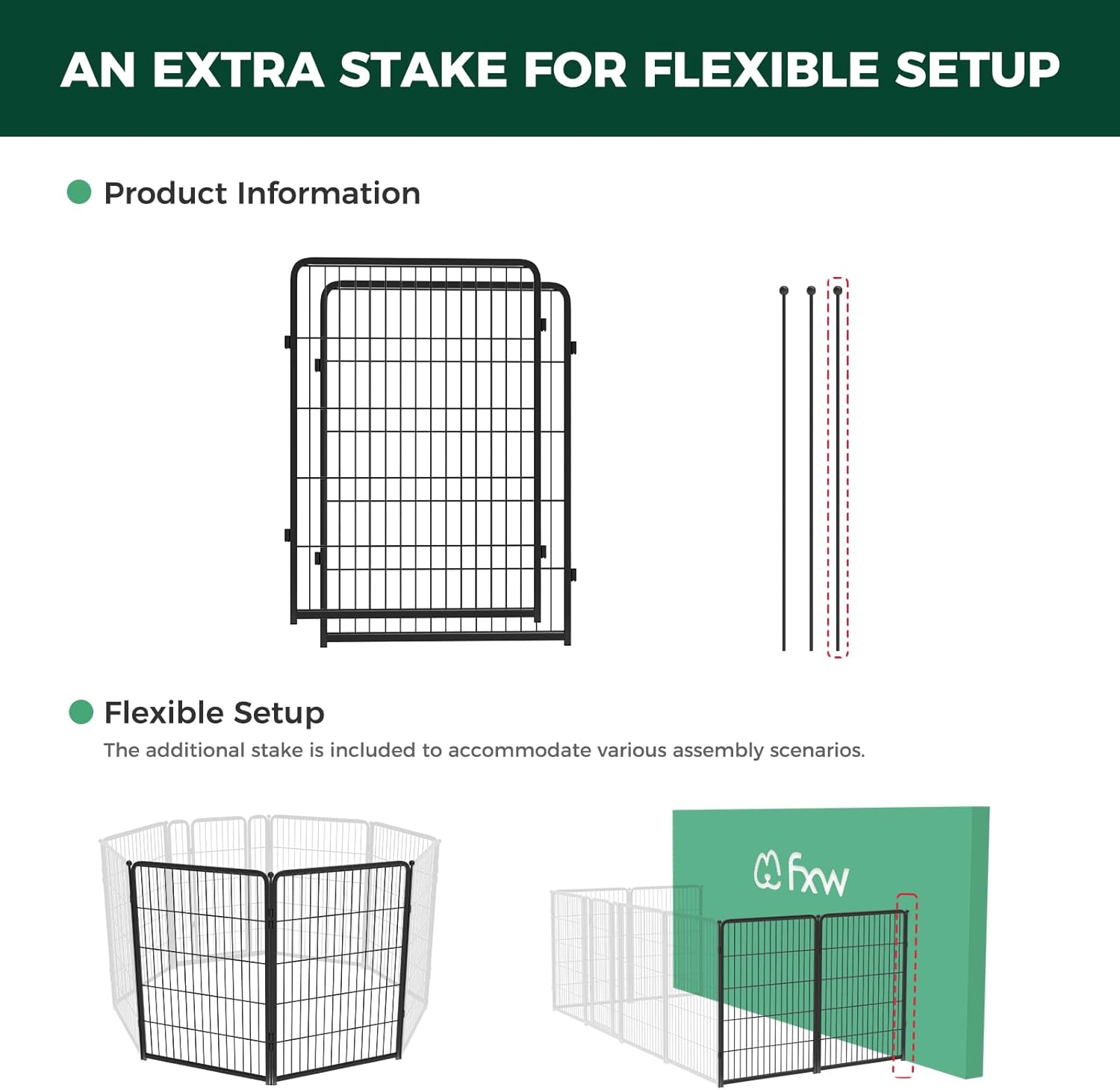 AN EXTRA STAKE FOR FLEXIBLE SETUP

Product Information

Flexible Setup

The additional stake is included to accommodate various assembly scenarios.

fxw