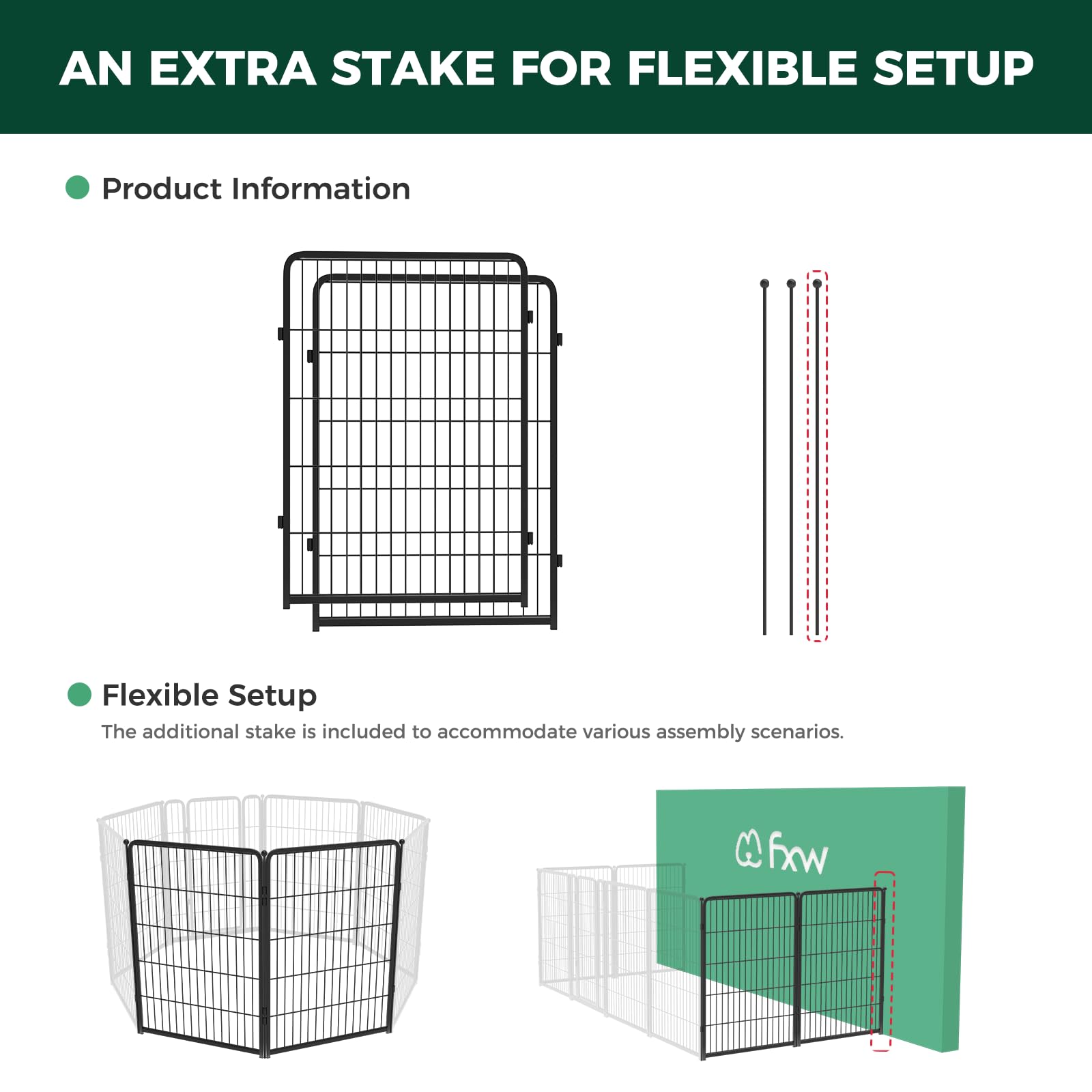 AN EXTRA STAKE FOR FLEXIBLE SETUP

Product Information

Flexible Setup

The additional stake is included to accommodate various assembly scenarios.

fxw