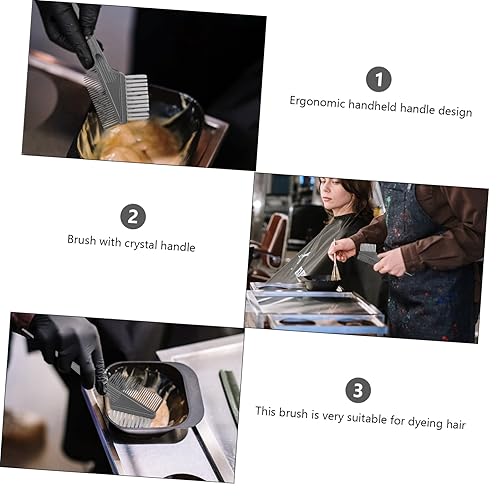 1

Ergonomic handheld handle design

2

Brush with crystal handle

3

This brush is very suitable for dyeing hair