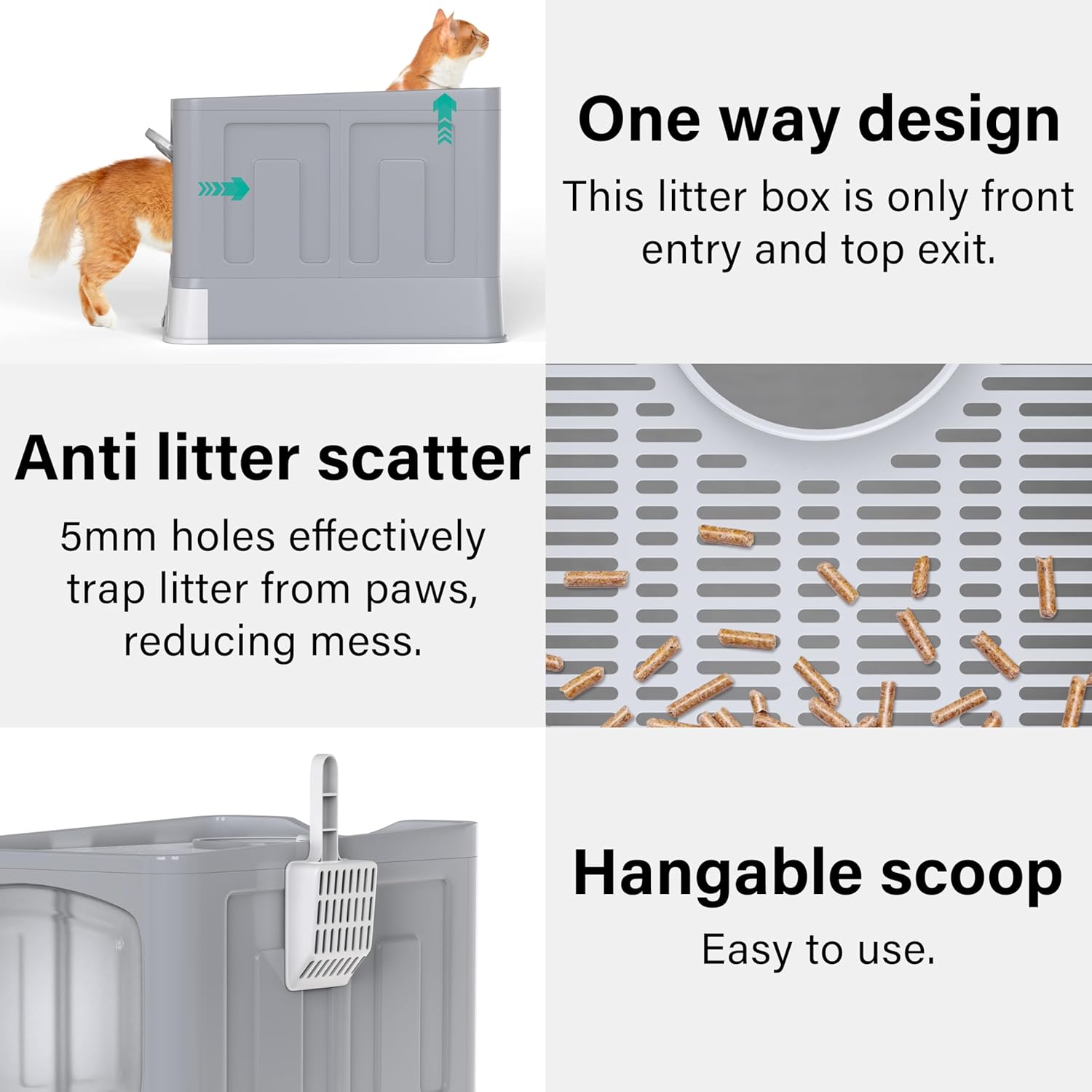 One way design

This litter box is only front entry and top exit.

Anti litter scatter

5mm holes effectively trap litter from paws, reducing mess.

Hangable scoop

Easy to use.