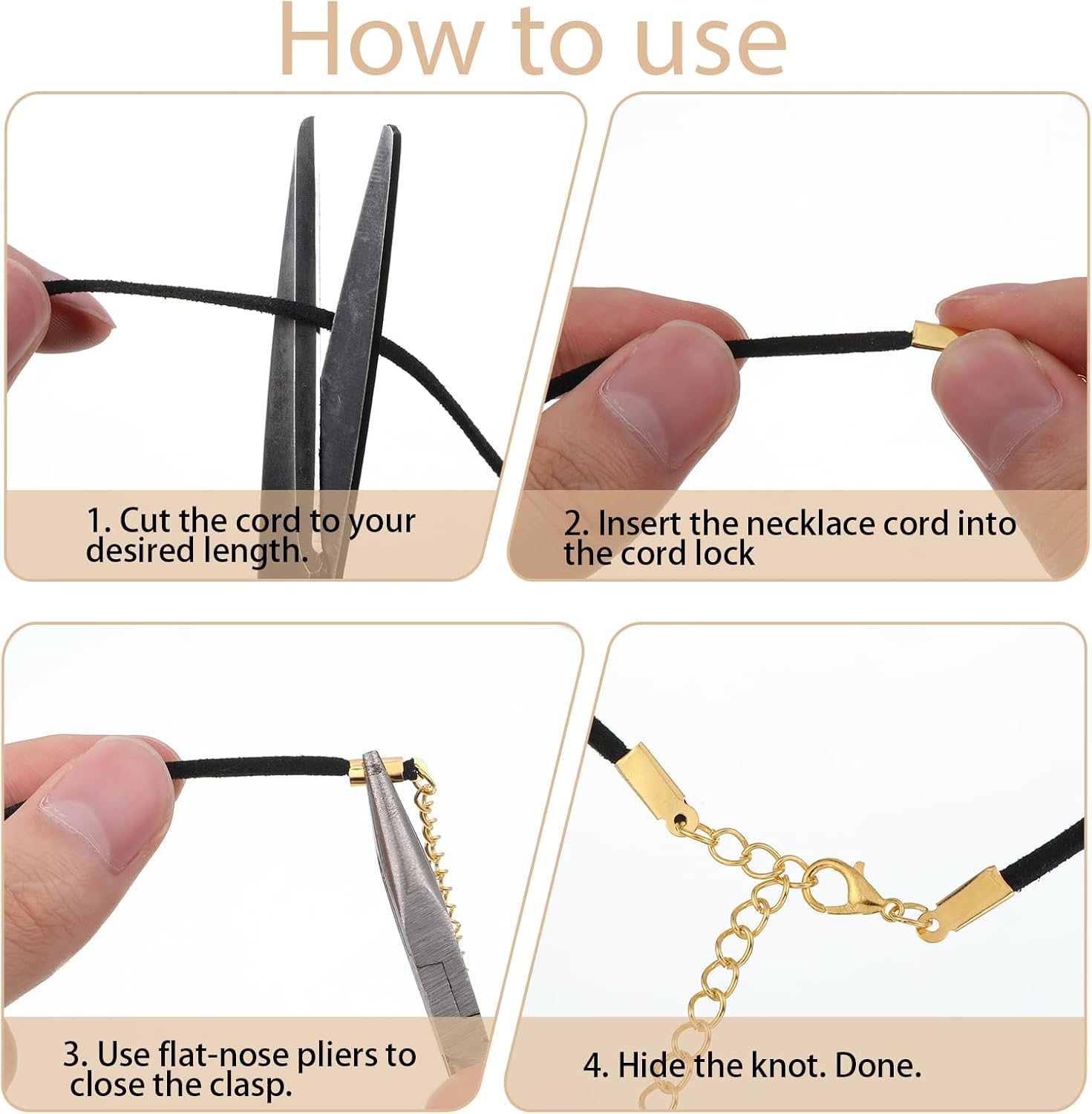 How to use

1. Cut the cord to your desired length.

2. Insert the necklace cord into the cord lock

3. Use flat-nose pliers to close the clasp.

4. Hide the knot. Done.