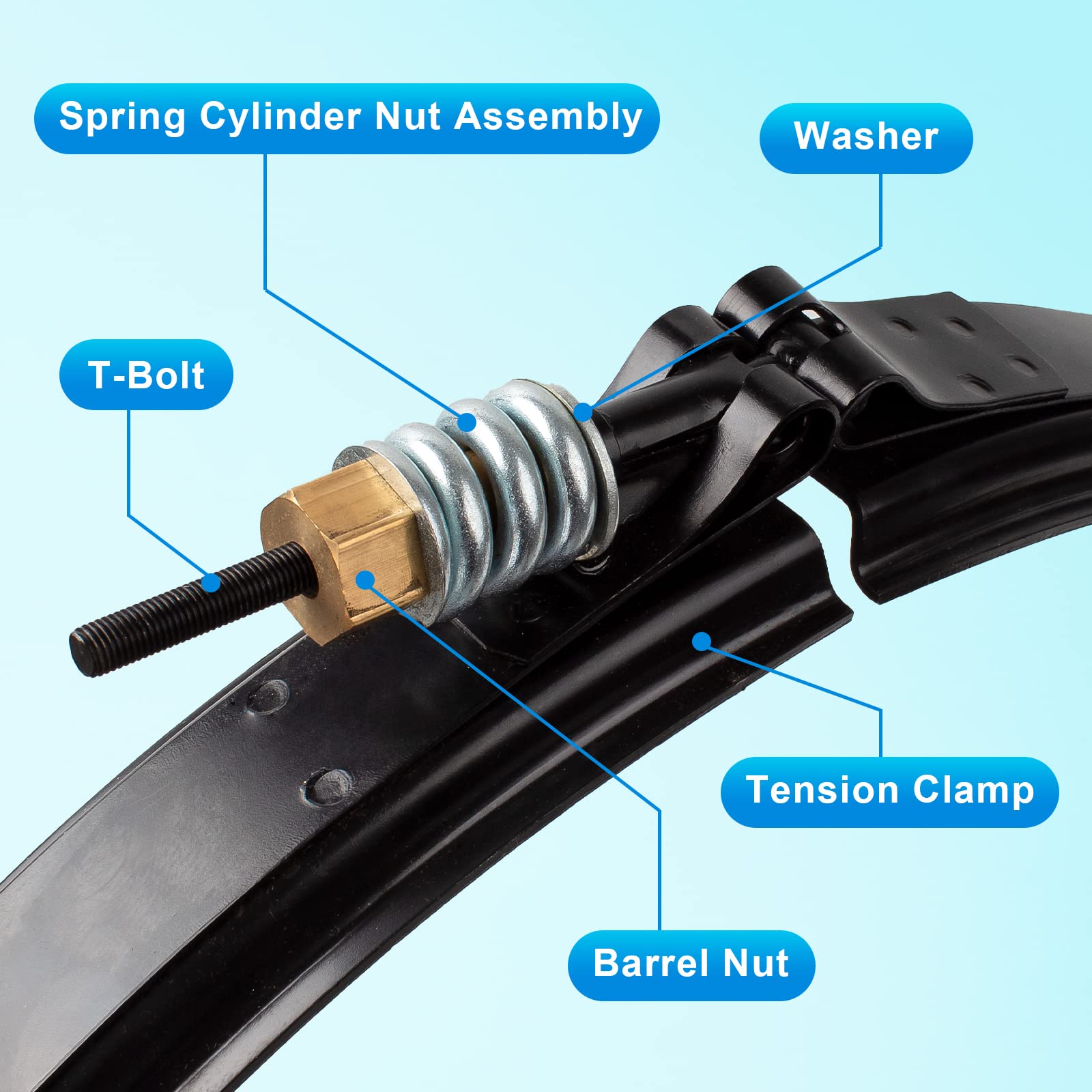 Spring Cylinder Nut Assembly

Washer

T-Bolt

Tension Clamp

Barrel Nut