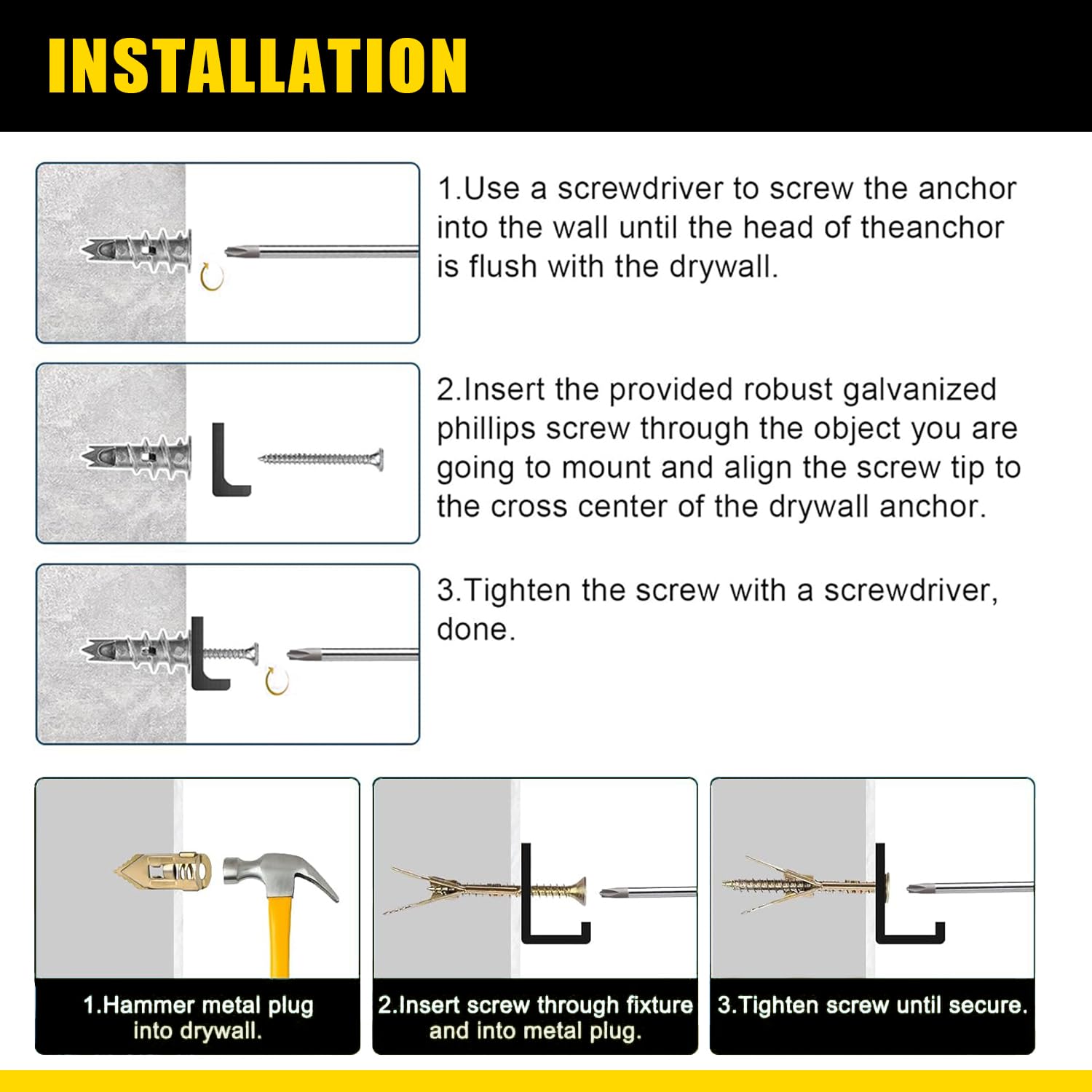 INSTALLATION

1.Use a screwdriver to screw the anchor into the wall until the head of theanchor is flush with the drywall.

2.Insert the provided robust galvanized phillips screw through the object you are going to mount and align the screw tip to the cross center of the drywall anchor.

3.Tighten the screw with a screwdriver, done.

1.Hammer metal plug into drywall.

2.Insert screw through fixture and into metal plug.

3.Tighten screw until secure.