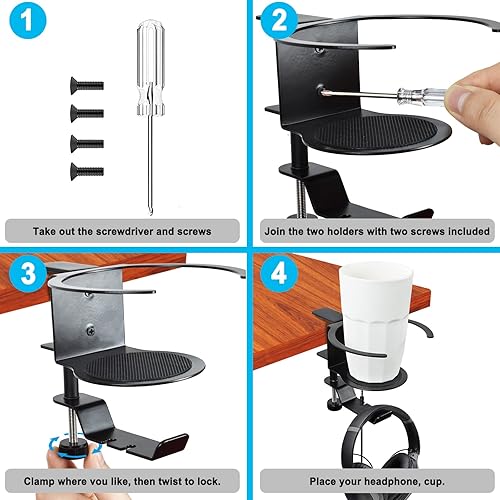 1

Take out the screwdriver and screws

2

Join the two holders with two screws included

3

Clamp where you like, then twist to lock.

4

Place your headphone, cup.