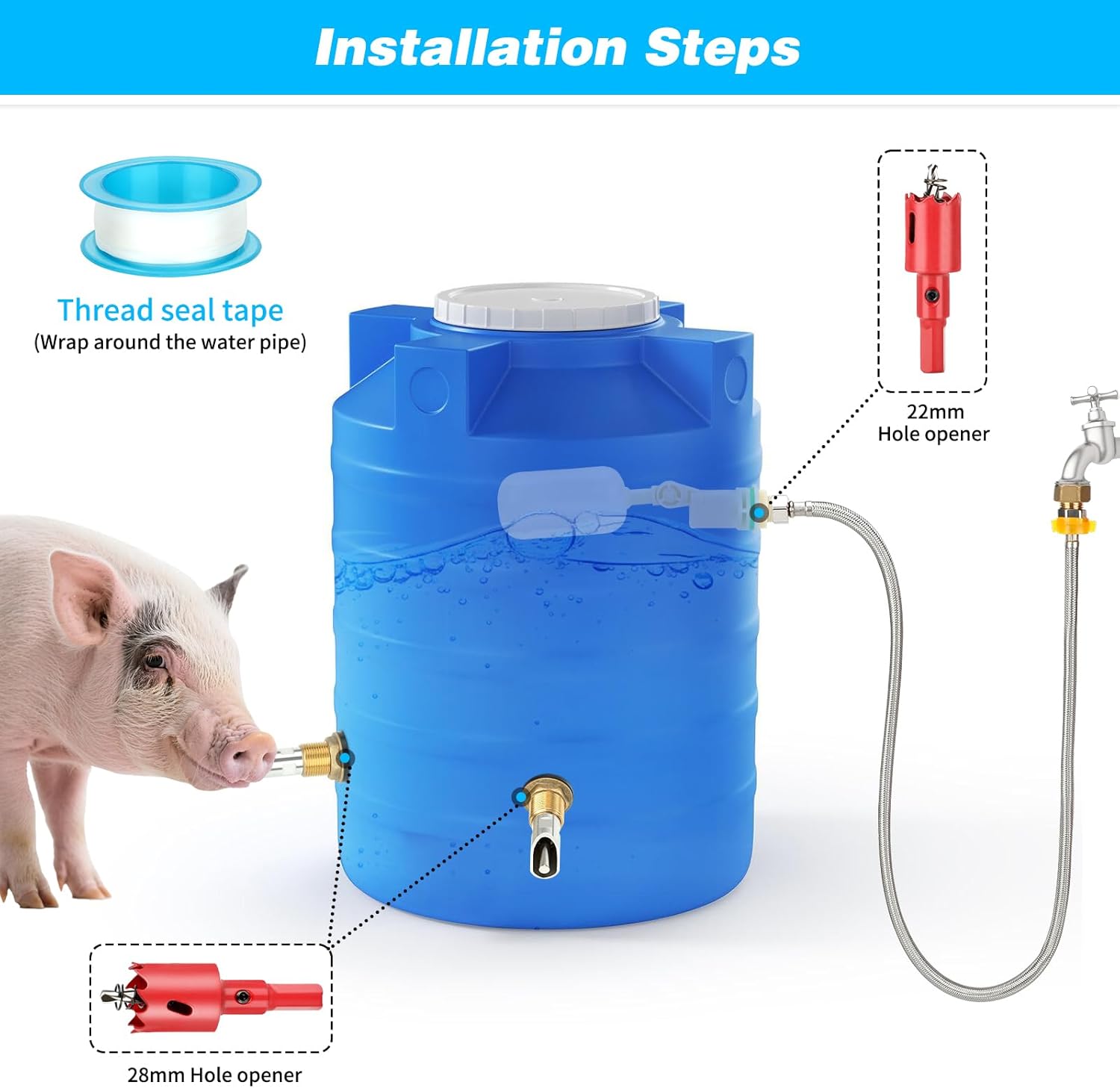 Installation Steps

Thread seal tape
(Wrap around the water pipe)

22mm
Hole opener

28mm Hole opener