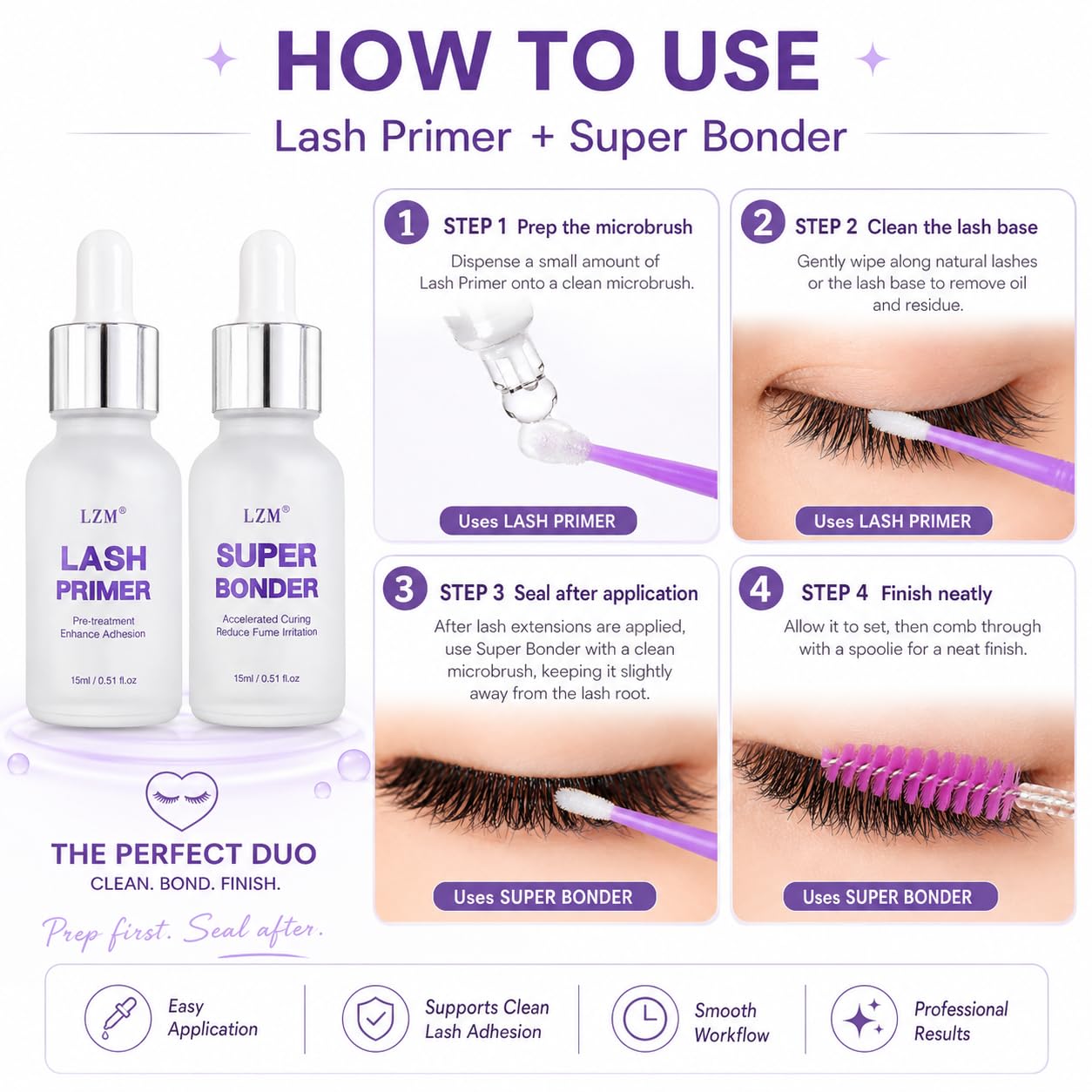 HOW TO USE

Lash Primer + Super Bonder

LZM®

LASH PRIMER

Pre-treatment
Enhance Adhesion

15ml / 0.51 fl.oz

LZM®

SUPER BONDER

Accelerated Curing
Reduce Fume Irritation

15ml / 0.51 fl.oz

THE PERFECT DUO

CLEAN. BOND. FINISH.

Prep first. Seal after.

1 STEP 1 Prep the microbrush

Dispense a small amount of Lash Primer onto a clean microbrush.

Uses LASH PRIMER

2 STEP 2 Clean the lash base

Gently wipe along natural lashes or the lash base to remove oil and residue.

Uses LASH PRIMER

3 STEP 3 Seal after application

After lash extensions are applied, use Super Bonder with a clean microbrush, keeping it slightly away from the lash root.

Uses SUPER BONDER

4 STEP 4 Finish neatly

Allow it to set, then comb through with a spoolie for a neat finish.

Uses SUPER BONDER

Easy Application

Supports Clean Lash Adhesion

Smooth Workflow

Professional Results