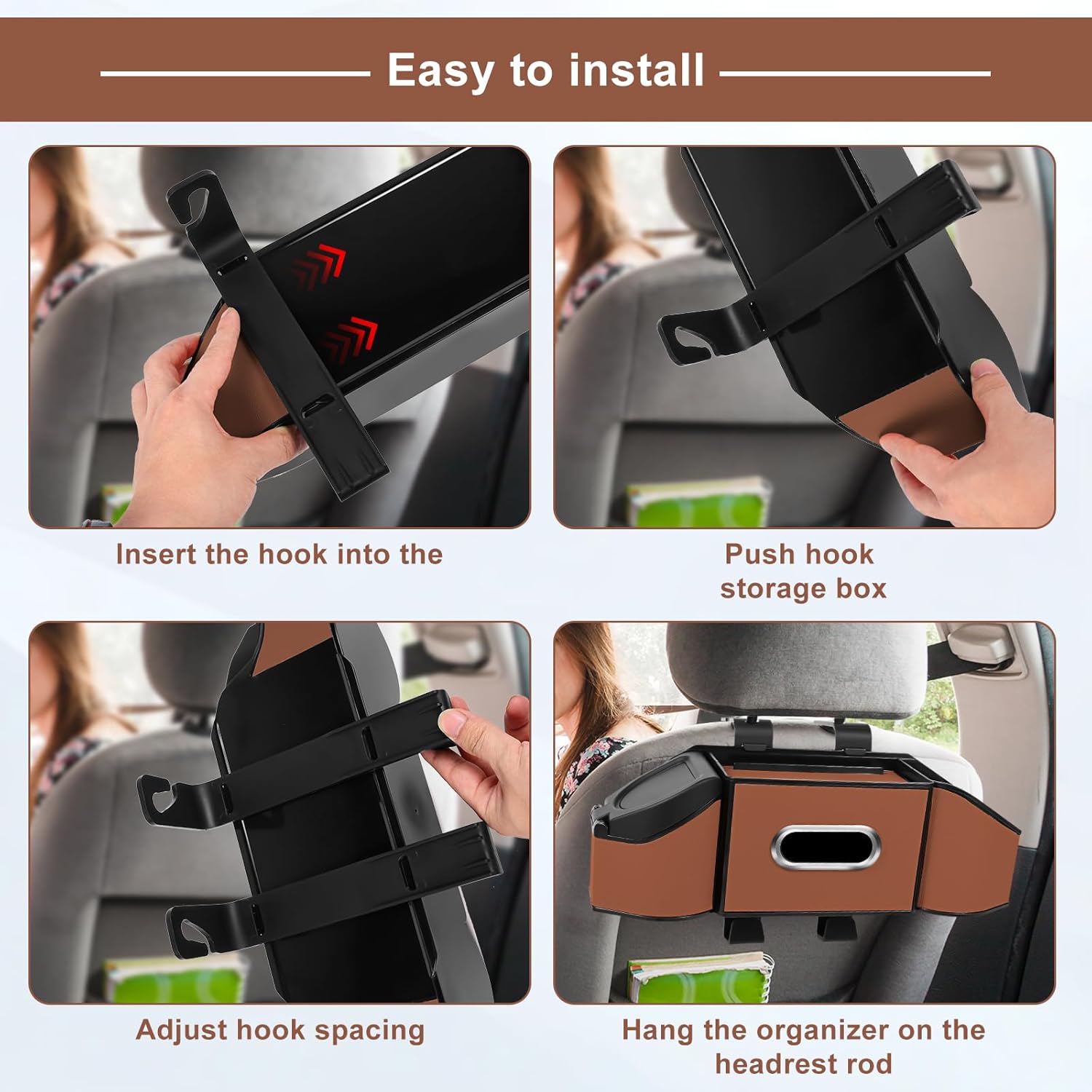 Easy to install

Insert the hook into the

Push hook storage box

Adjust hook spacing

Hang the organizer on the headrest rod