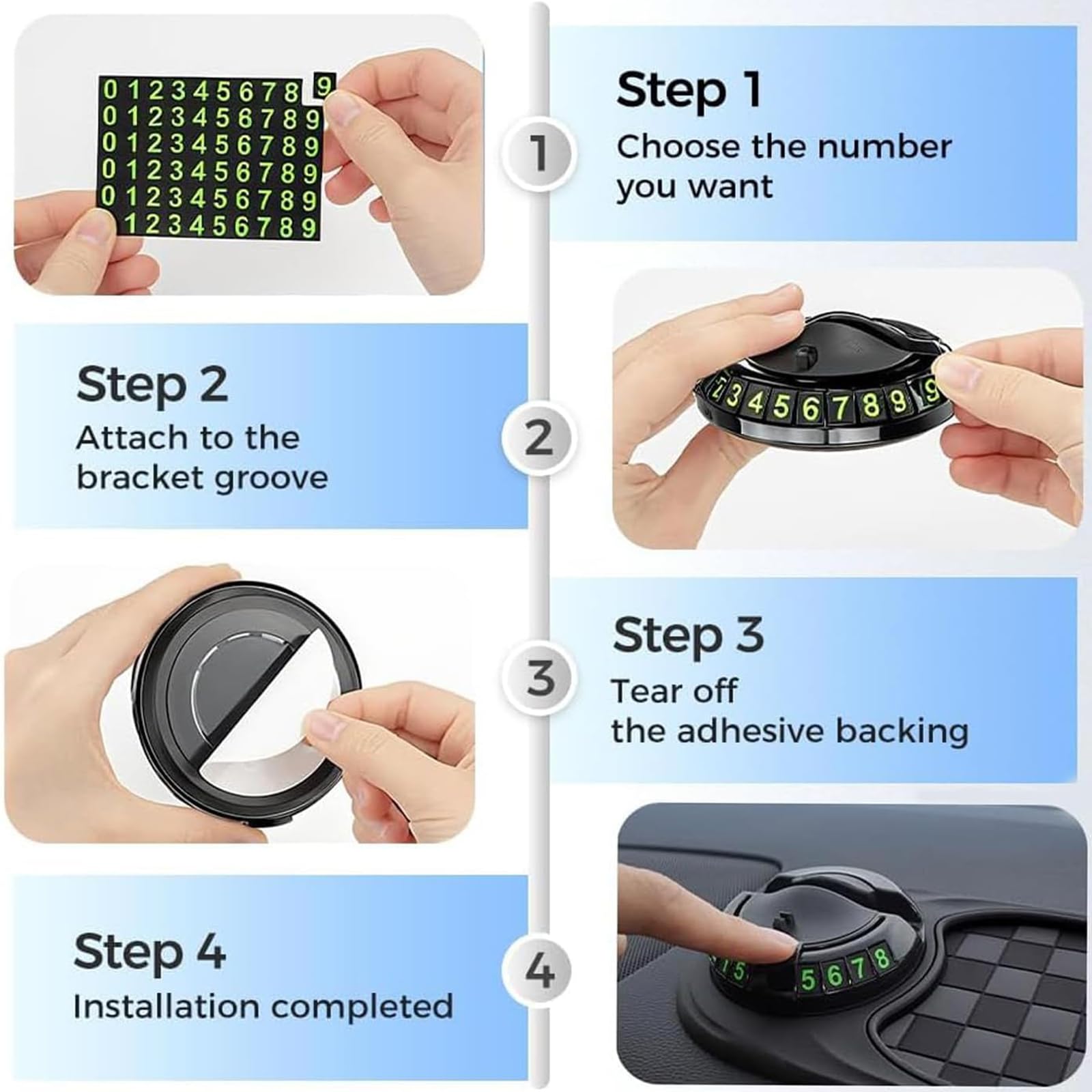 0 1 2 3 4 5 6 7 8 9
0 1 2 3 4 5 6 7 8 9
0 1 2 3 4 5 6 7 8 9
0 1 2 3 4 5 6 7 8 9
0 1 2 3 4 5 6 7 8 9
1 2 3 4 5 6 7 8 9

1

Step 1
Choose the number you want

Step 2
Attach to the bracket groove

2

2 3 4 5 6 7 8 9 9

3

Step 3
Tear off
the adhesive backing

Step 4
Installation completed

4

5 5 6 7 8