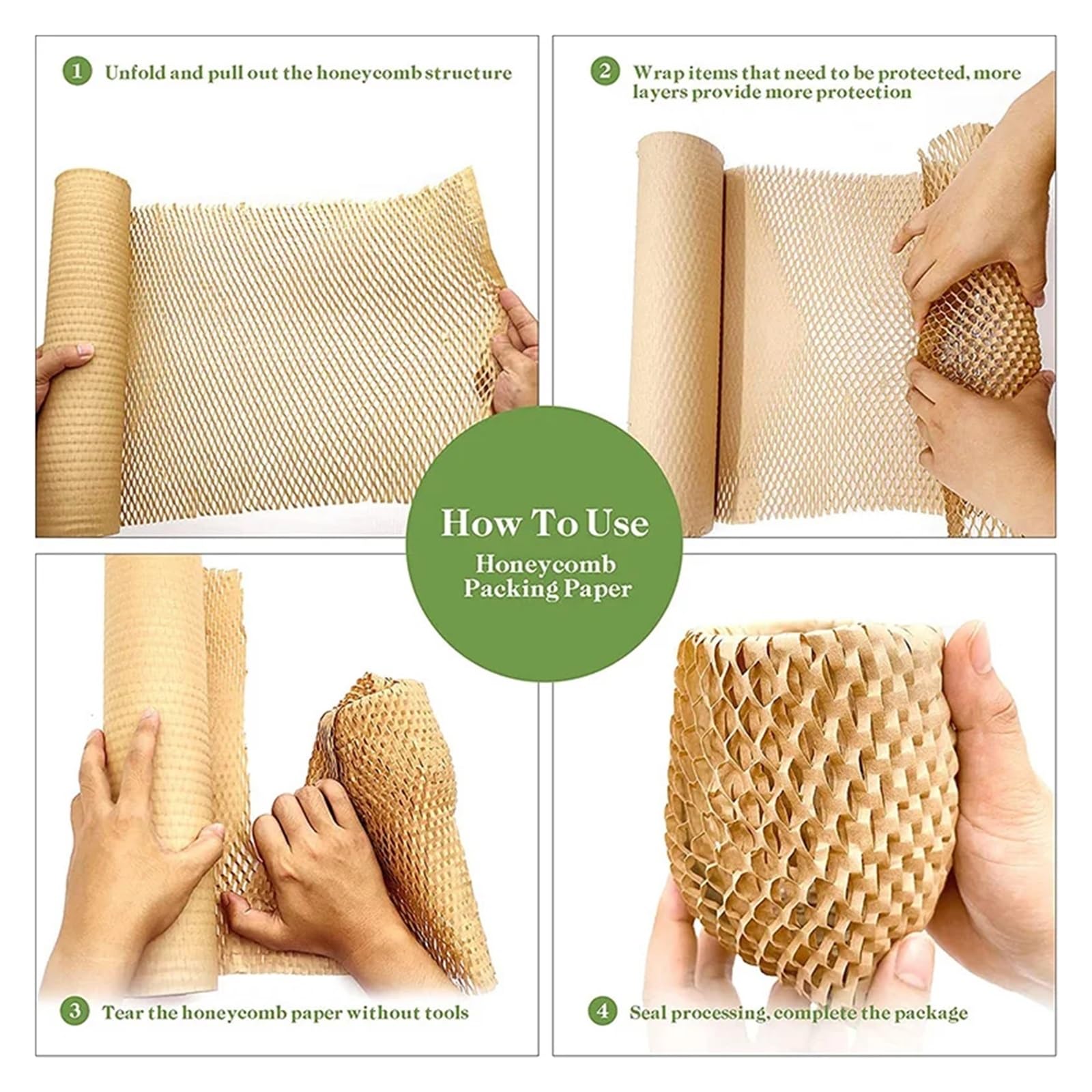 1 Unfold and pull out the honeycomb structure

2 Wrap items that need to be protected, more layers provide more protection

How To Use
Honeycomb Packing Paper

3 Tear the honeycomb paper without tools

4 Seal processing, complete the package