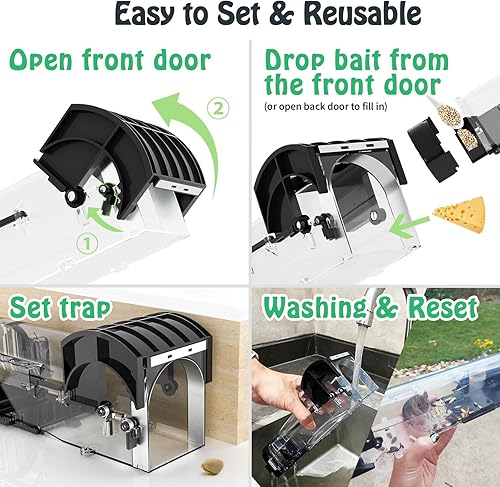 Easy to Set & Reusable

Open front door

②

①

Drop bait from the front door

(or open back door to fill in)

Set trap

Washing & Reset