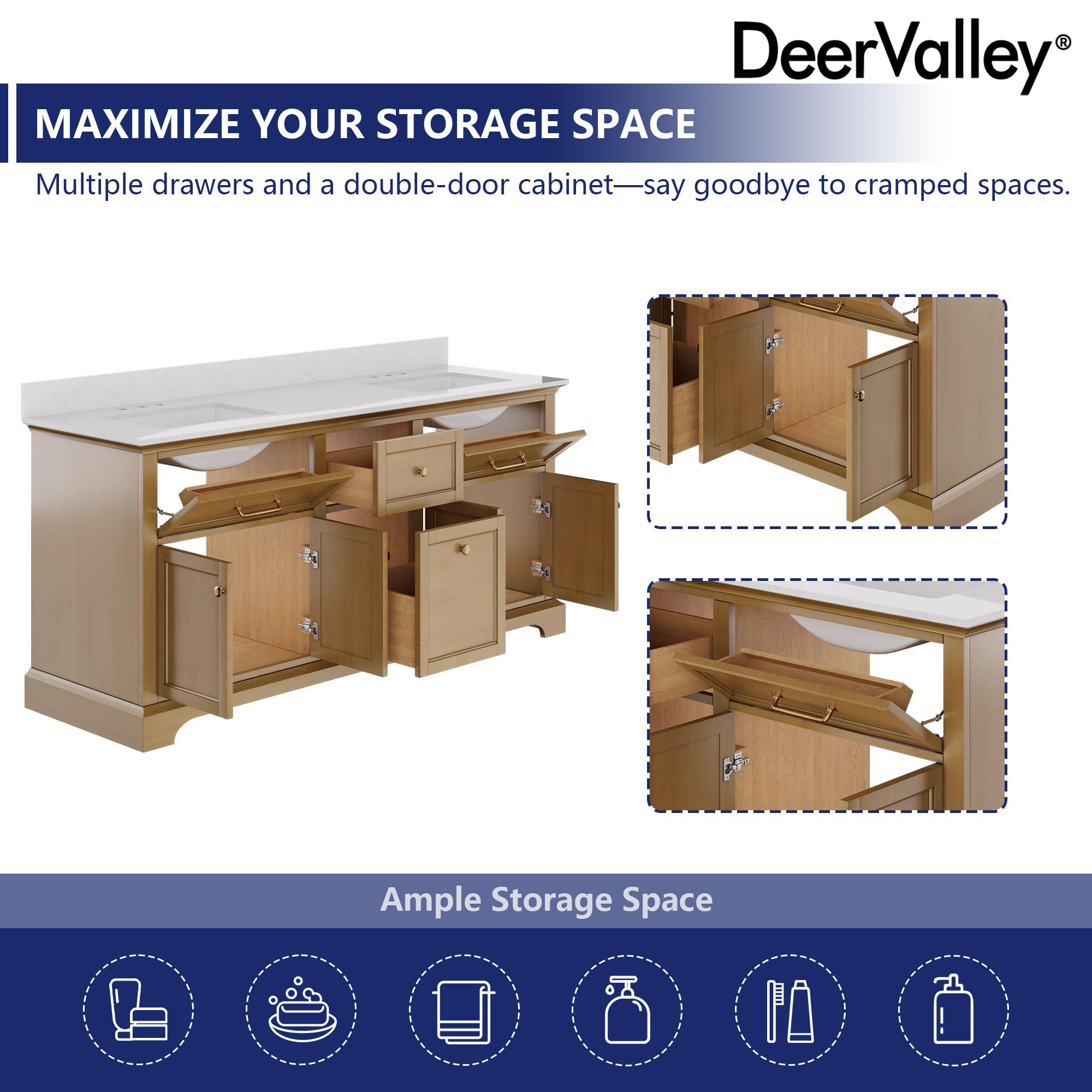 DeerValley®

MAXIMIZE YOUR STORAGE SPACE

Multiple drawers and a double-door cabinet—say goodbye to cramped spaces.

Ample Storage Space