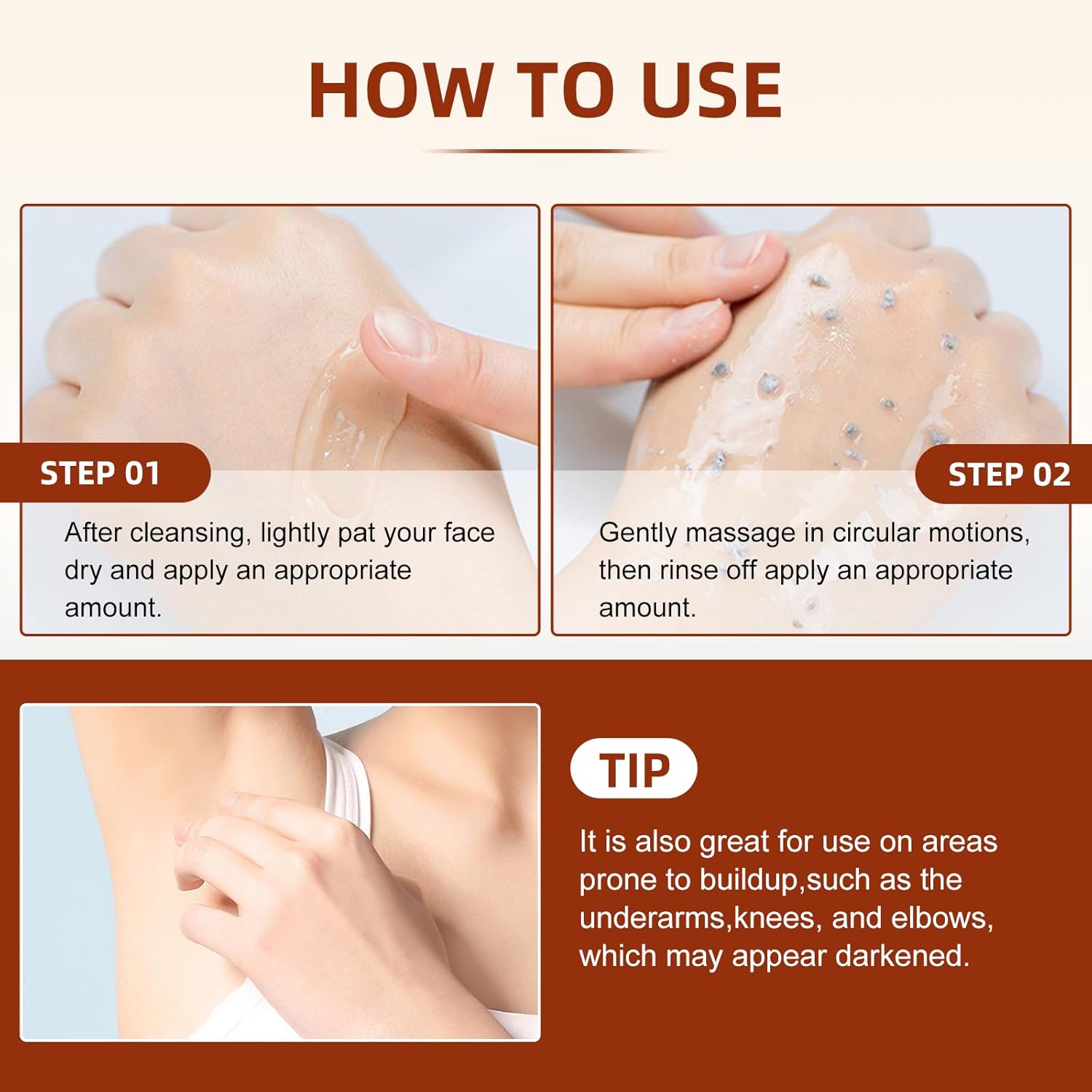 HOW TO USE

STEP 01

After cleansing, lightly pat your face dry and apply an appropriate amount.

STEP 02

Gently massage in circular motions, then rinse off apply an appropriate amount.

TIP

It is also great for use on areas prone to buildup,such as the underarms,knees, and elbows, which may appear darkened.