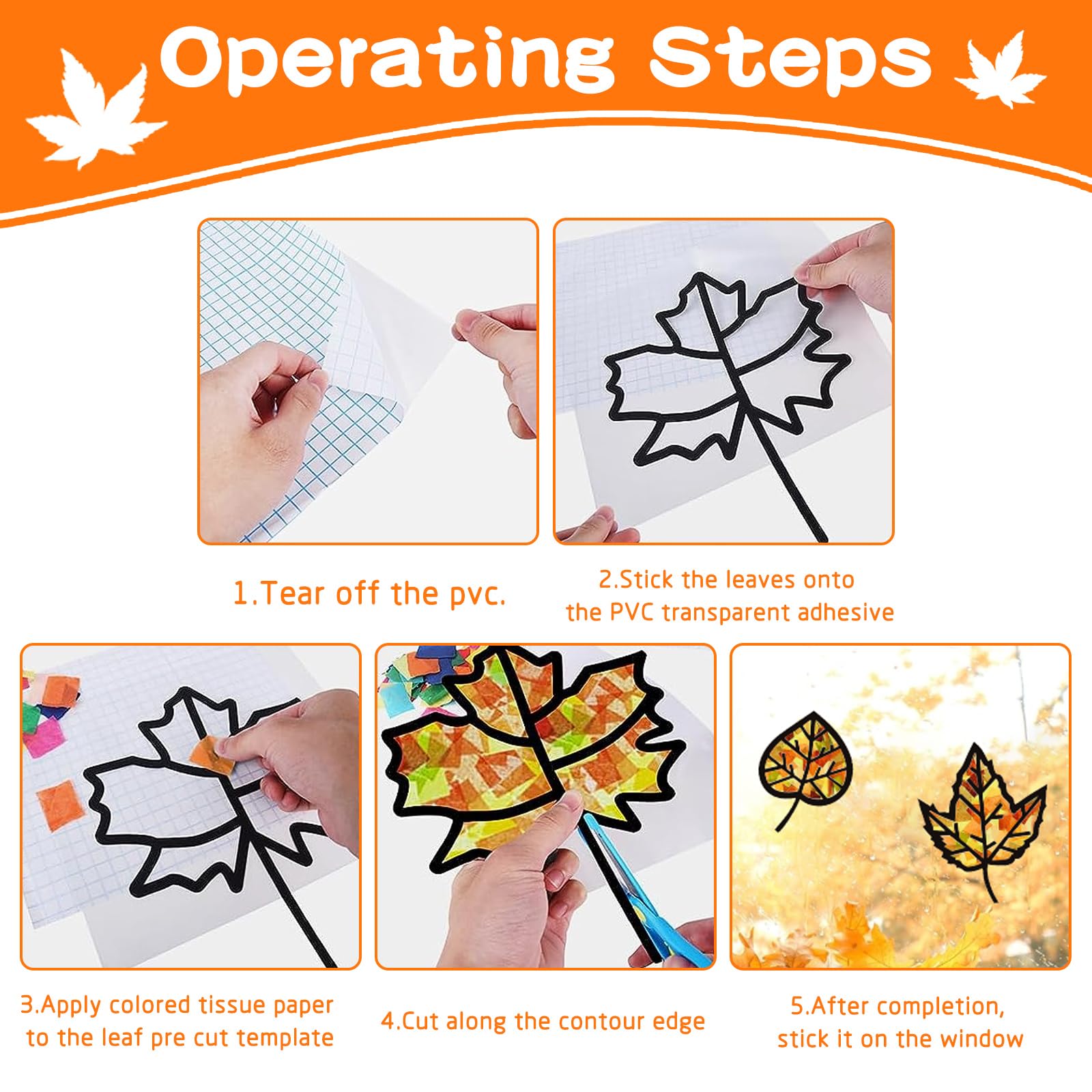 Operating Steps

1.Tear off the pvc.

2.Stick the leaves onto the PVC transparent adhesive

3.Apply colored tissue paper to the leaf pre cut template

4.Cut along the contour edge

5.After completion, stick it on the window