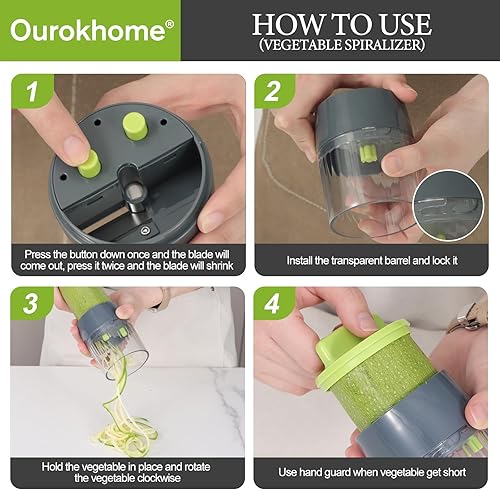 Ourokhome®

HOW TO USE
(VEGETABLE SPIRALIZER)

1

Press the button down once and the blade will come out, press it twice and the blade will shrink

2

Install the transparent barrel and lock it

3

Hold the vegetable in place and rotate the vegetable clockwise

4

Use hand guard when vegetable get short