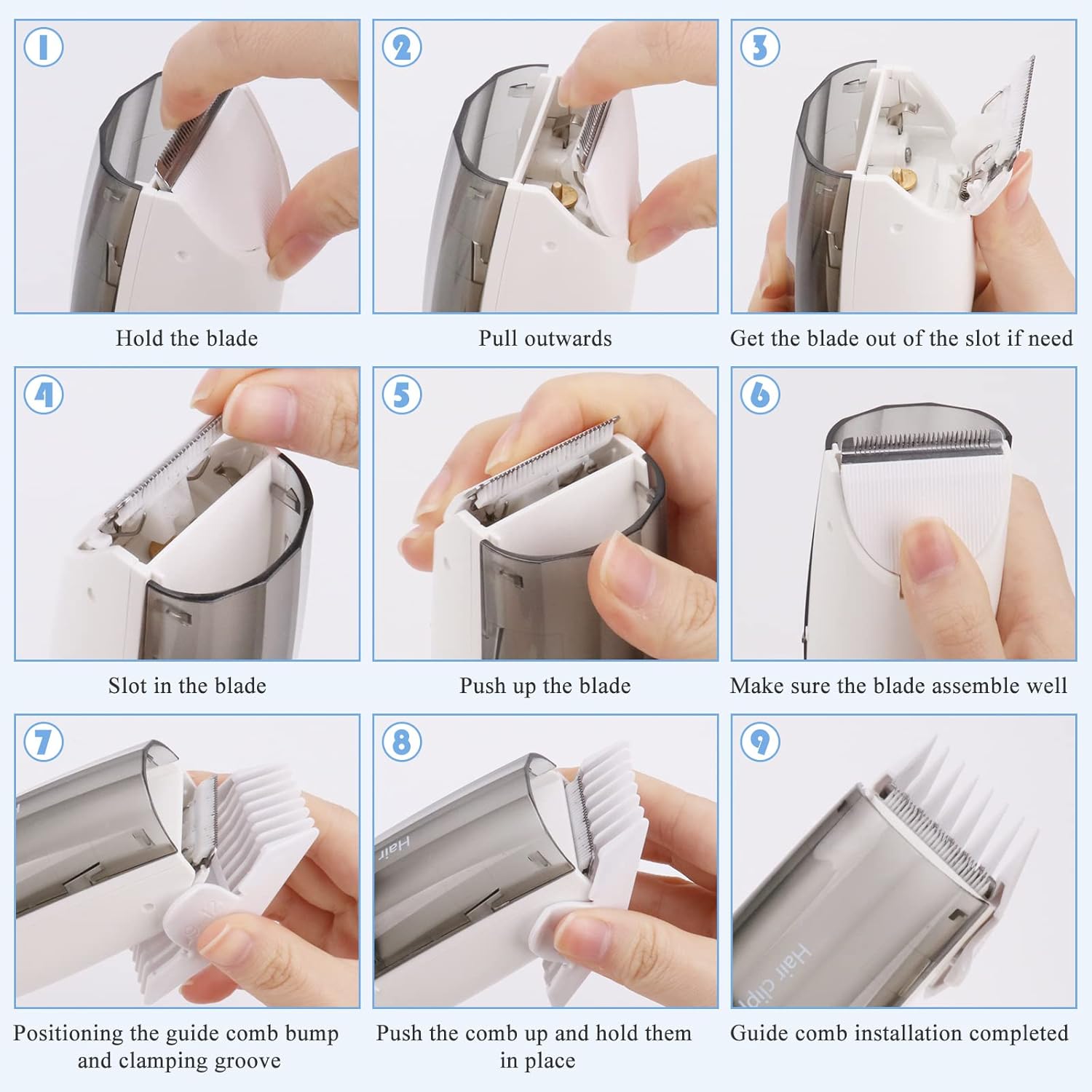 1
Hold the blade

2
Pull outwards

3
Get the blade out of the slot if need

4
Slot in the blade

5
Push up the blade

6
Make sure the blade assemble well

7
Positioning the guide comb bump and clamping groove

8
Hair
Push the comb up and hold them in place

9
Hair clipp
Guide comb installation completed