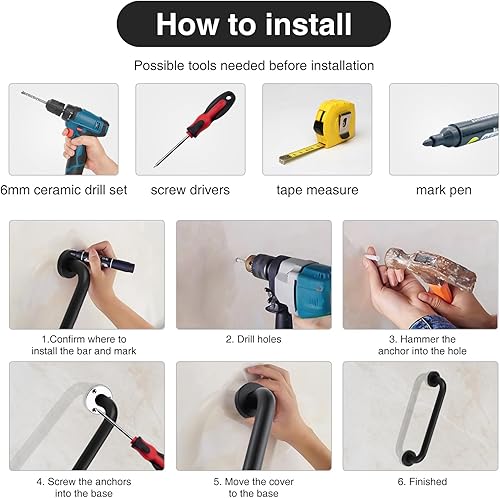 How to install

Possible tools needed before installation

6mm ceramic drill set

screw drivers

tape measure

mark pen

1.Confirm where to install the bar and mark

2. Drill holes

3. Hammer the anchor into the hole

4. Screw the anchors into the base

5. Move the cover to the base

6. Finished