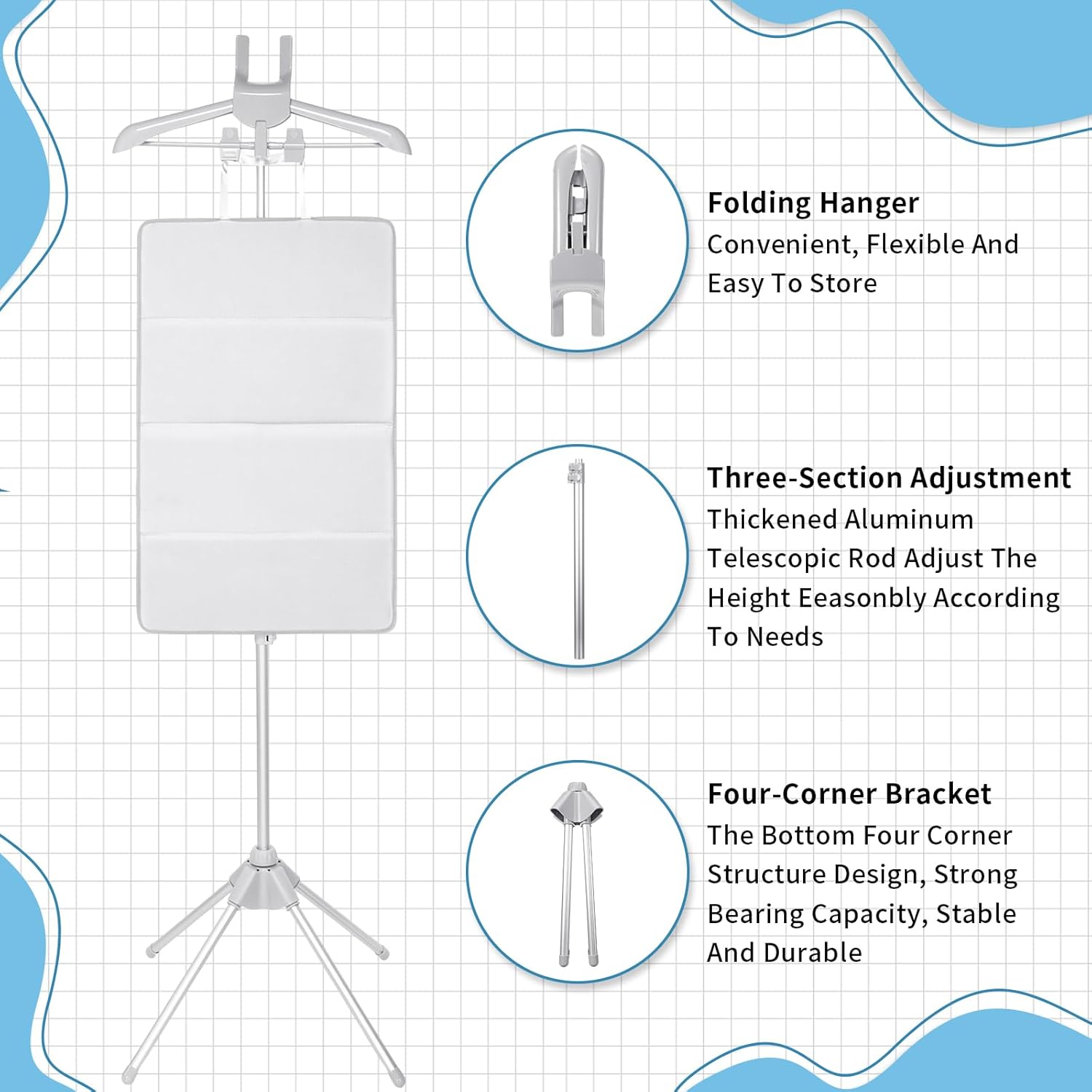 Folding Hanger
Convenient, Flexible And Easy To Store

Three-Section Adjustment
Thickened Aluminum Telescopic Rod Adjust The Height Eeasonbly According To Needs

Four-Corner Bracket
The Bottom Four Corner Structure Design, Strong Bearing Capacity, Stable And Durable