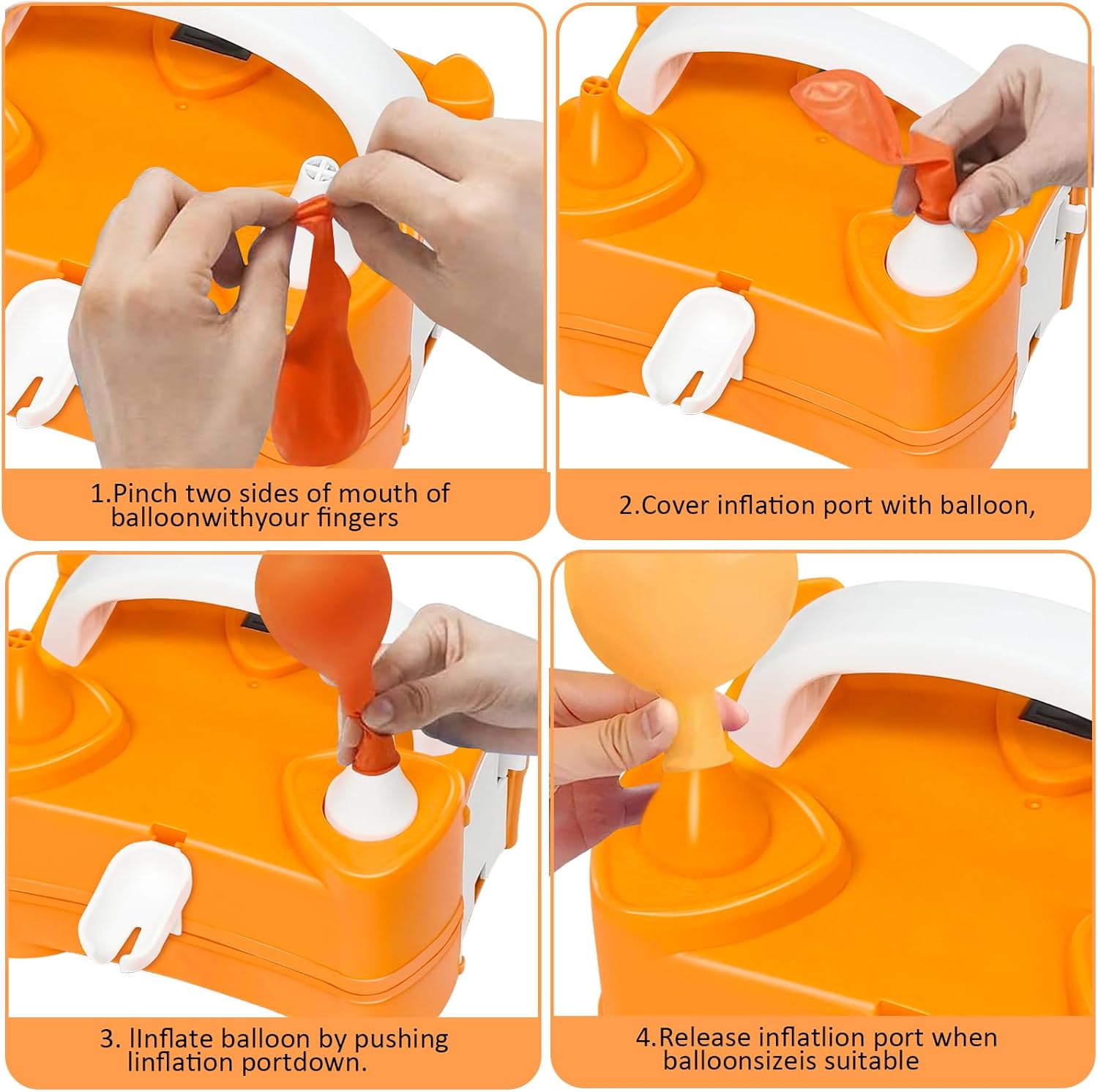 1.Pinch two sides of mouth of balloonwithyour fingers

2.Cover inflation port with balloon,

3. lInflate balloon by pushing linflation portdown.

4.Release inflatlion port when balloonsizeis suitable