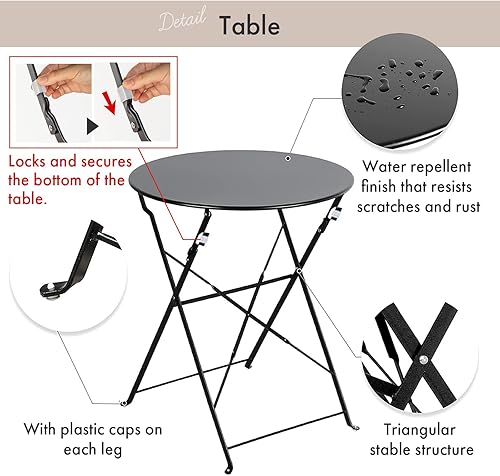 Detail Table

Locks and secures the bottom of the table.

Water repellent finish that resists scratches and rust

With plastic caps on each leg

Triangular stable structure