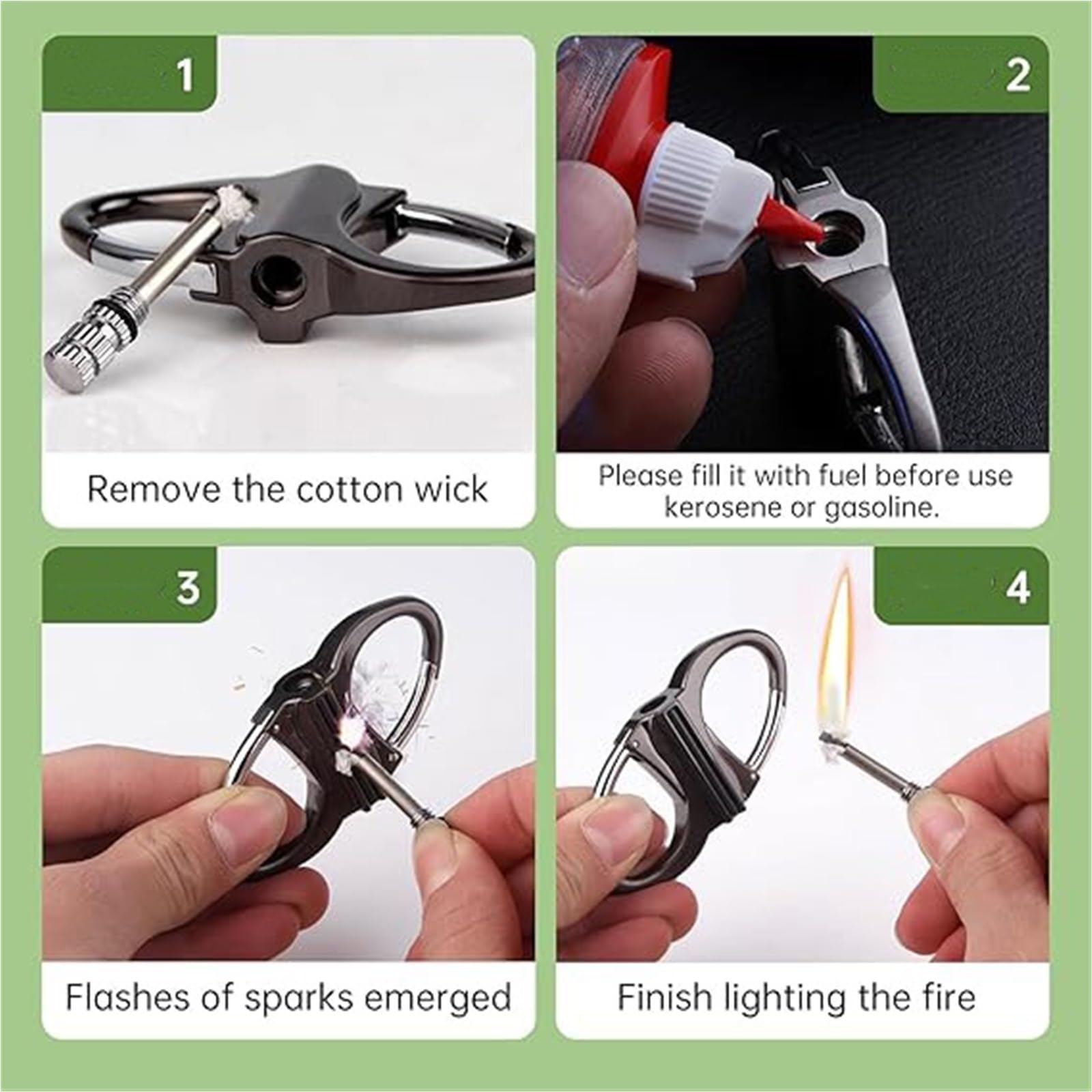 1

Remove the cotton wick

2

Please fill it with fuel before use kerosene or gasoline.

3

Flashes of sparks emerged

4

Finish lighting the fire