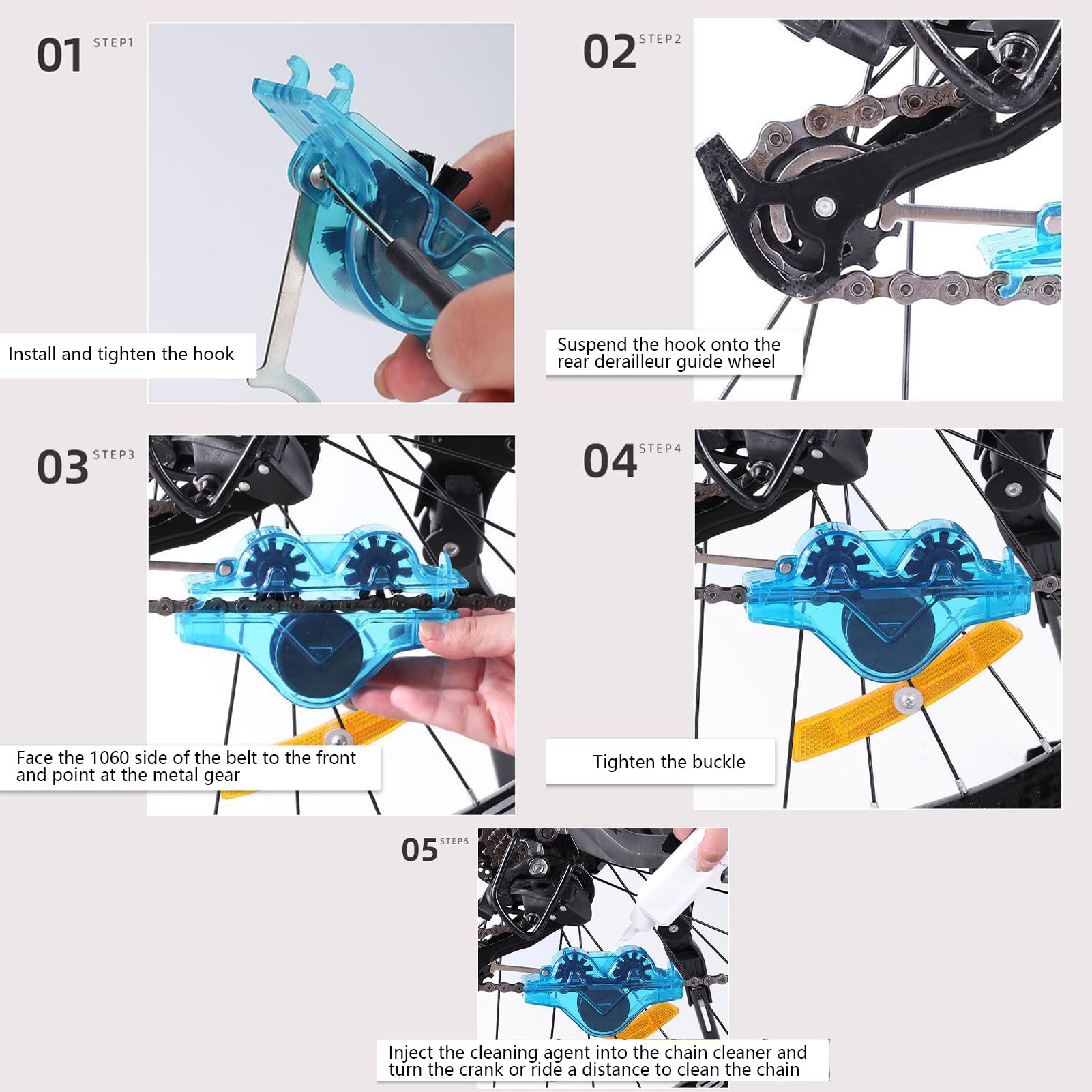 01 STEP1

Install and tighten the hook

02 STEP2

Suspend the hook onto the rear derailleur guide wheel

03 STEP3

Face the 1060 side of the belt to the front and point at the metal gear

04 STEP4

Tighten the buckle

05 STEP5

Inject the cleaning agent into the chain cleaner and turn the crank or ride a distance to clean the chain