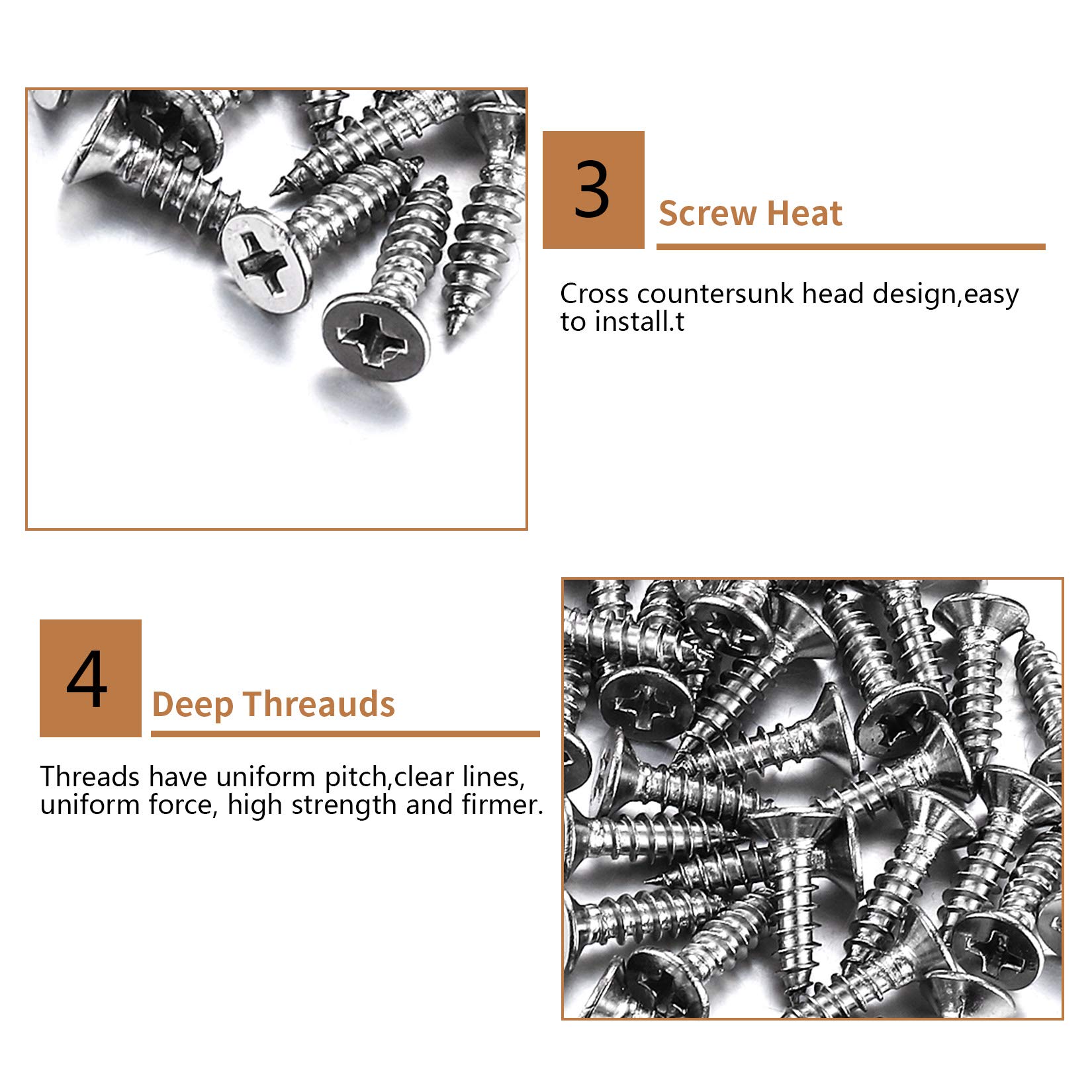 3

Screw Heat

Cross countersunk head design,easy to install.t

4

Deep Threauds

Threads have uniform pitch,clear lines, uniform force, high strength and firmer.