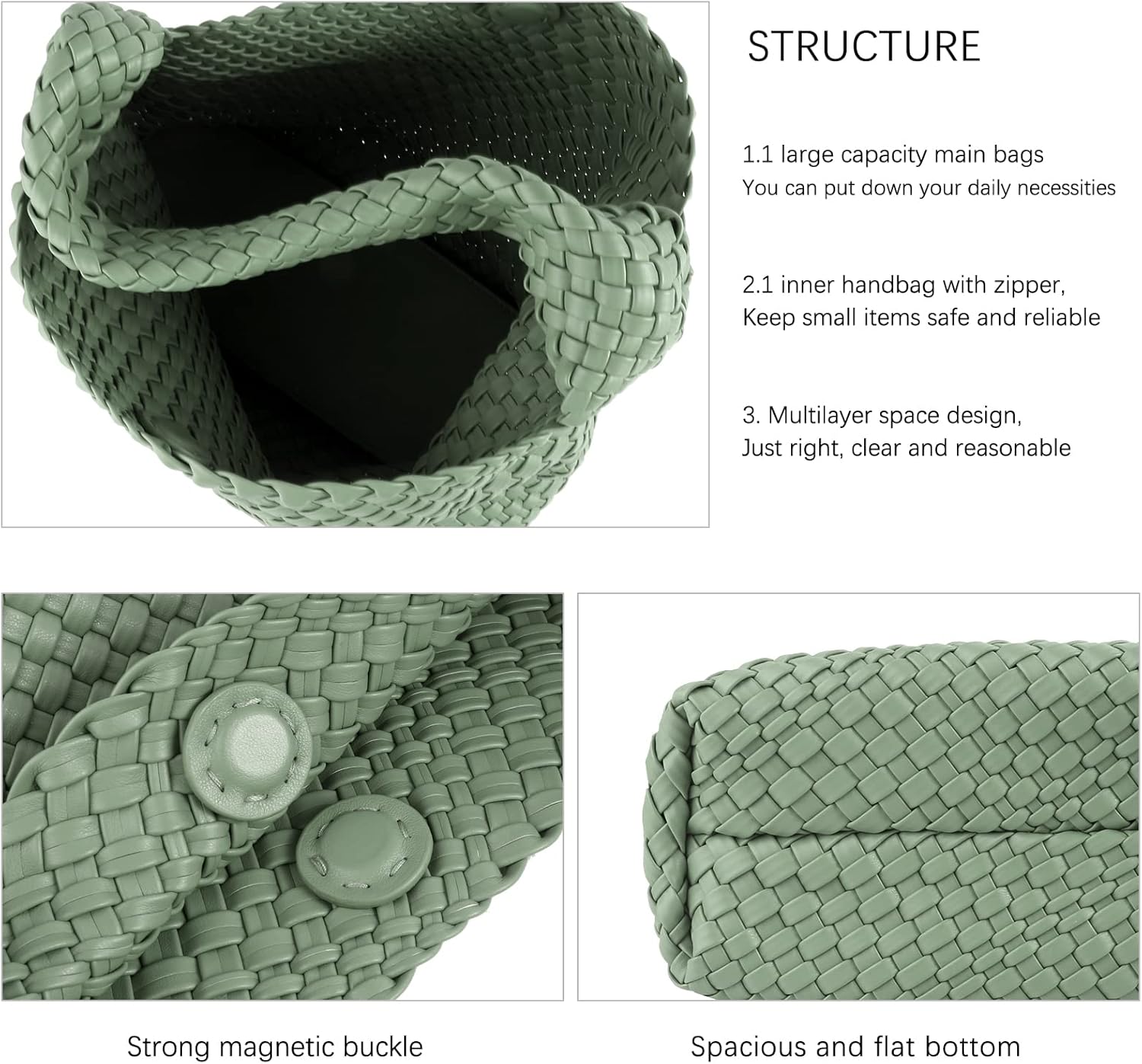 STRUCTURE

1.1 large capacity main bags
You can put down your daily necessities

2.1 inner handbag with zipper,
Keep small items safe and reliable

3. Multilayer space design,
Just right, clear and reasonable

Strong magnetic buckle

Spacious and flat bottom