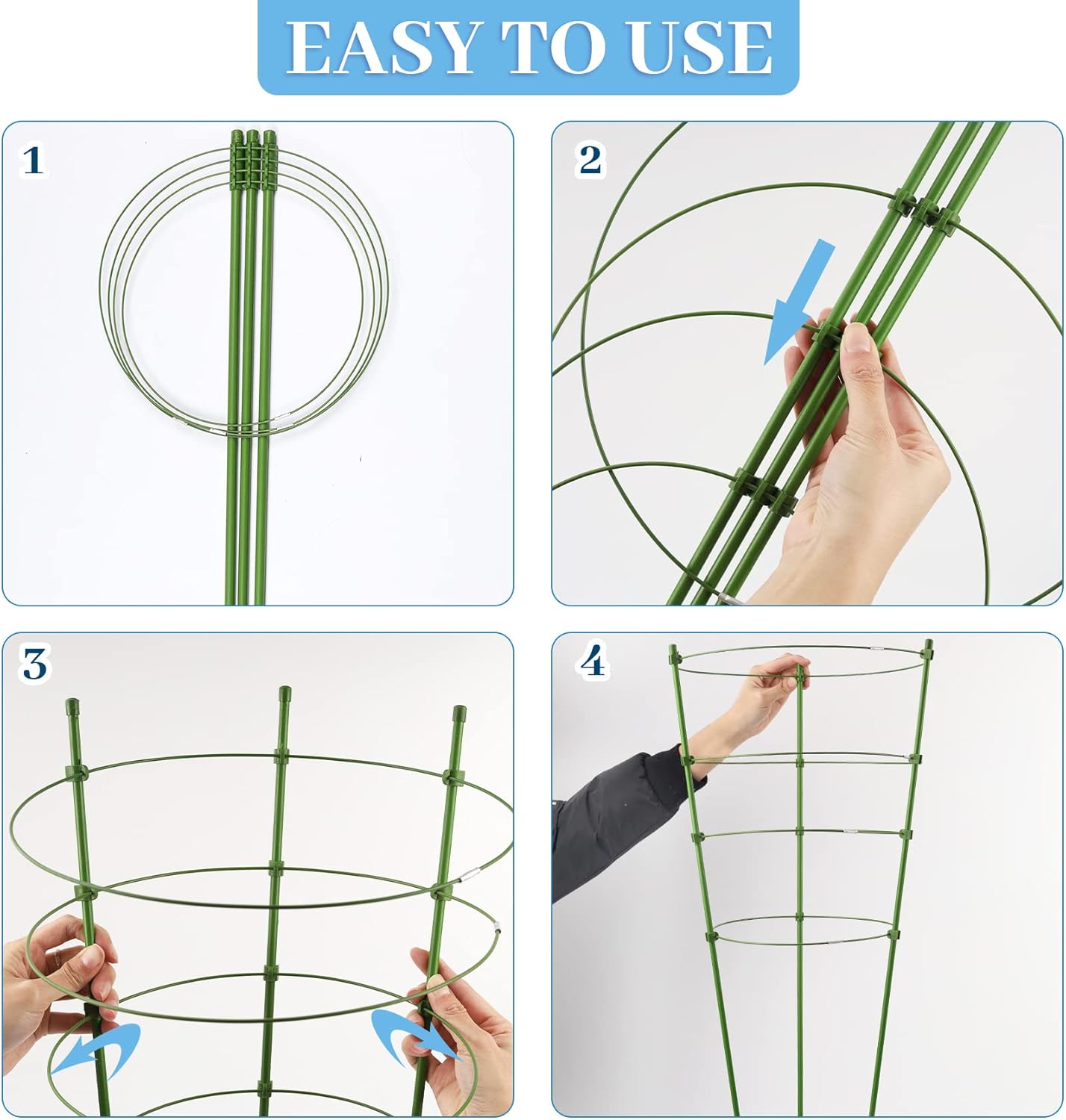 EASY TO USE

1

2

3

4