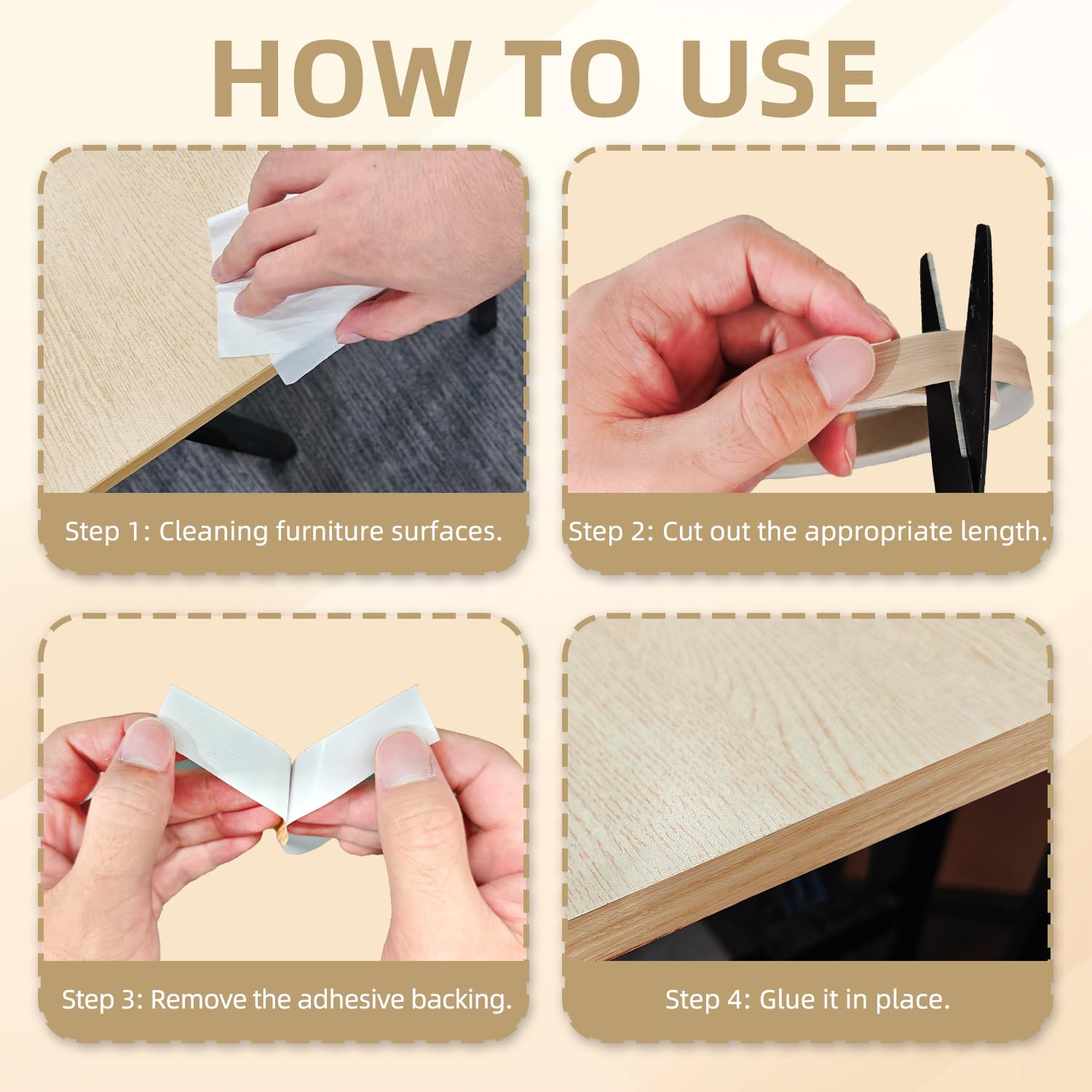 HOW TO USE

Step 1: Cleaning furniture surfaces.

Step 2: Cut out the appropriate length.

Step 3: Remove the adhesive backing.

Step 4: Glue it in place.