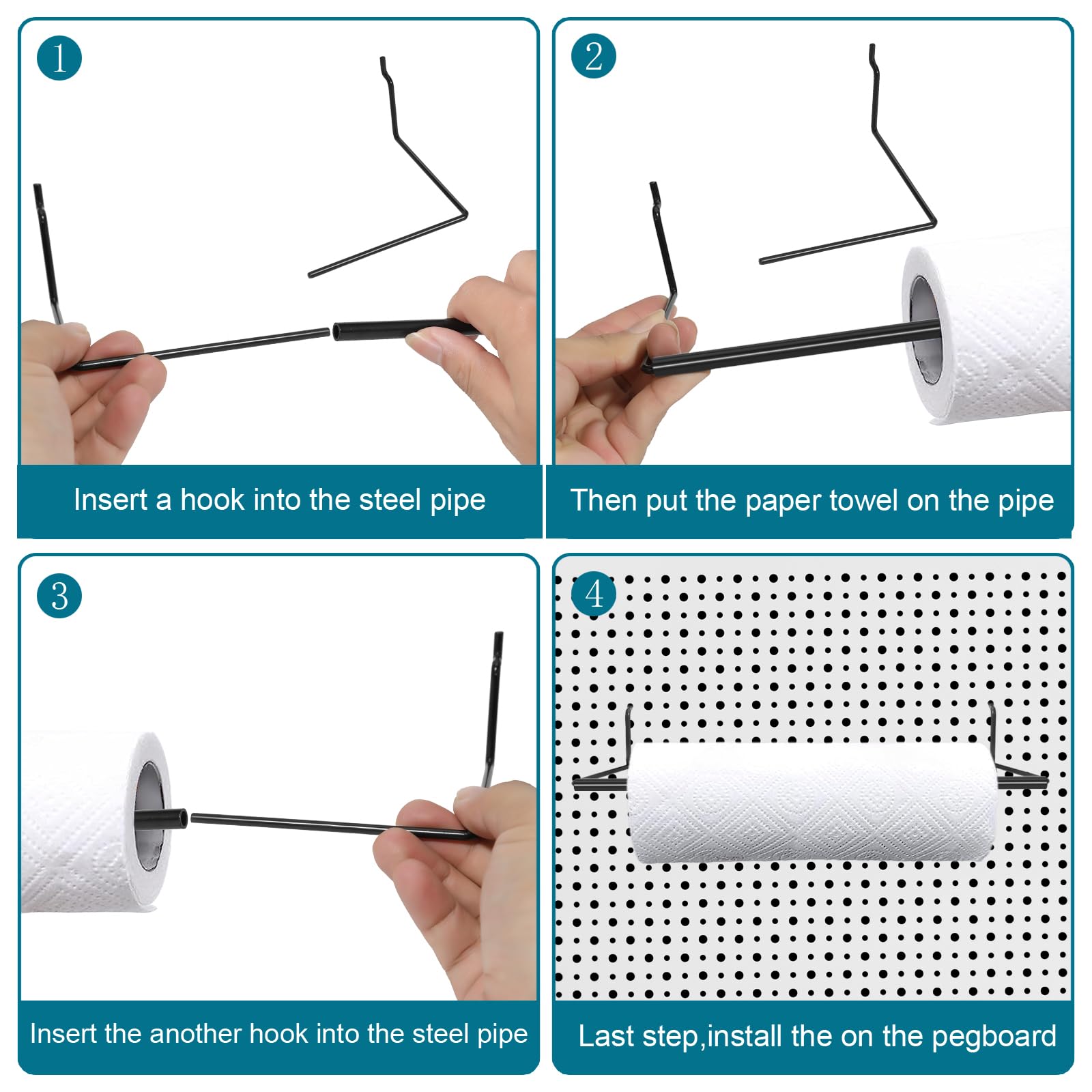 1

Insert a hook into the steel pipe

2

Then put the paper towel on the pipe

3

Insert the another hook into the steel pipe

4

Last step,install the on the pegboard