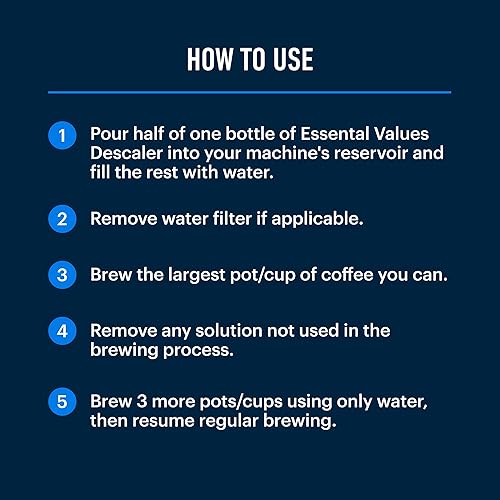 HOW TO USE

1 Pour half of one bottle of Essental Values Descaler into your machine's reservoir and fill the rest with water.

2 Remove water filter if applicable.

3 Brew the largest pot/cup of coffee you can.

4 Remove any solution not used in the brewing process.

5 Brew 3 more pots/cups using only water, then resume regular brewing.