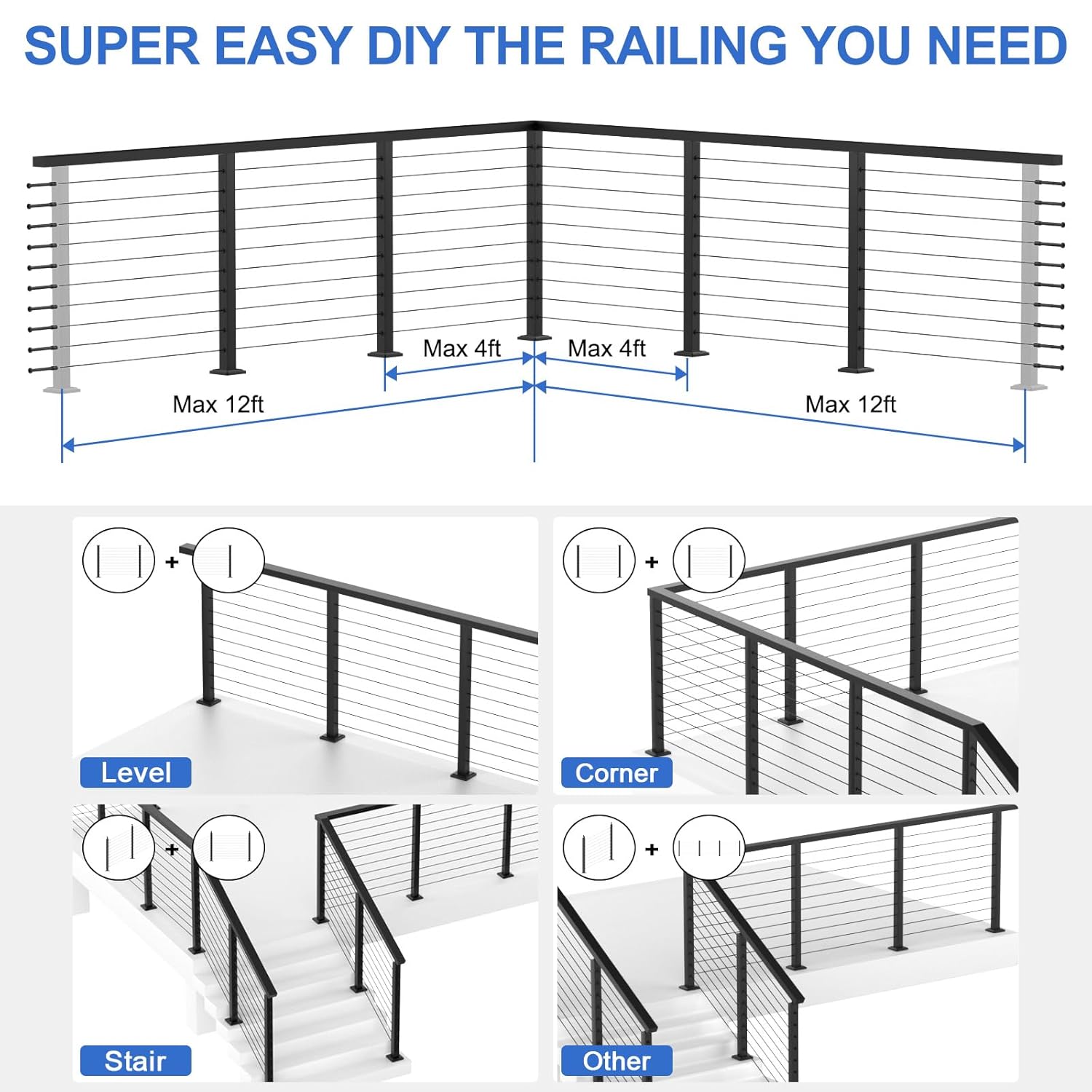 SUPER EASY DIY THE RAILING YOU NEED

Max 4ft

Max 4ft

Max 12ft

Max 12ft

+

Level

+

Corner

+

Stair

+

Other