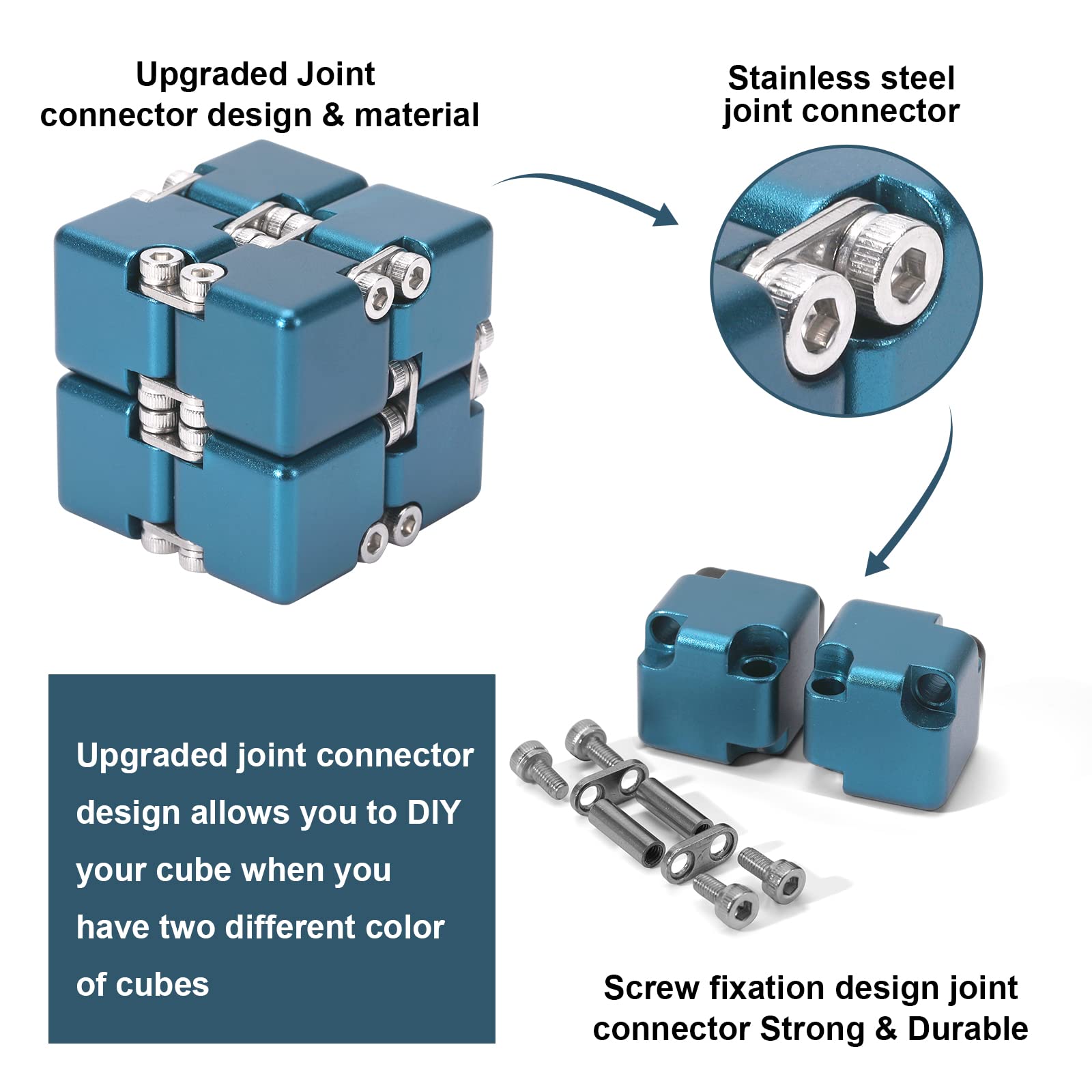 Upgraded Joint connector design & material

Stainless steel joint connector

Upgraded joint connector design allows you to DIY your cube when you have two different color of cubes

Screw fixation design joint connector Strong & Durable