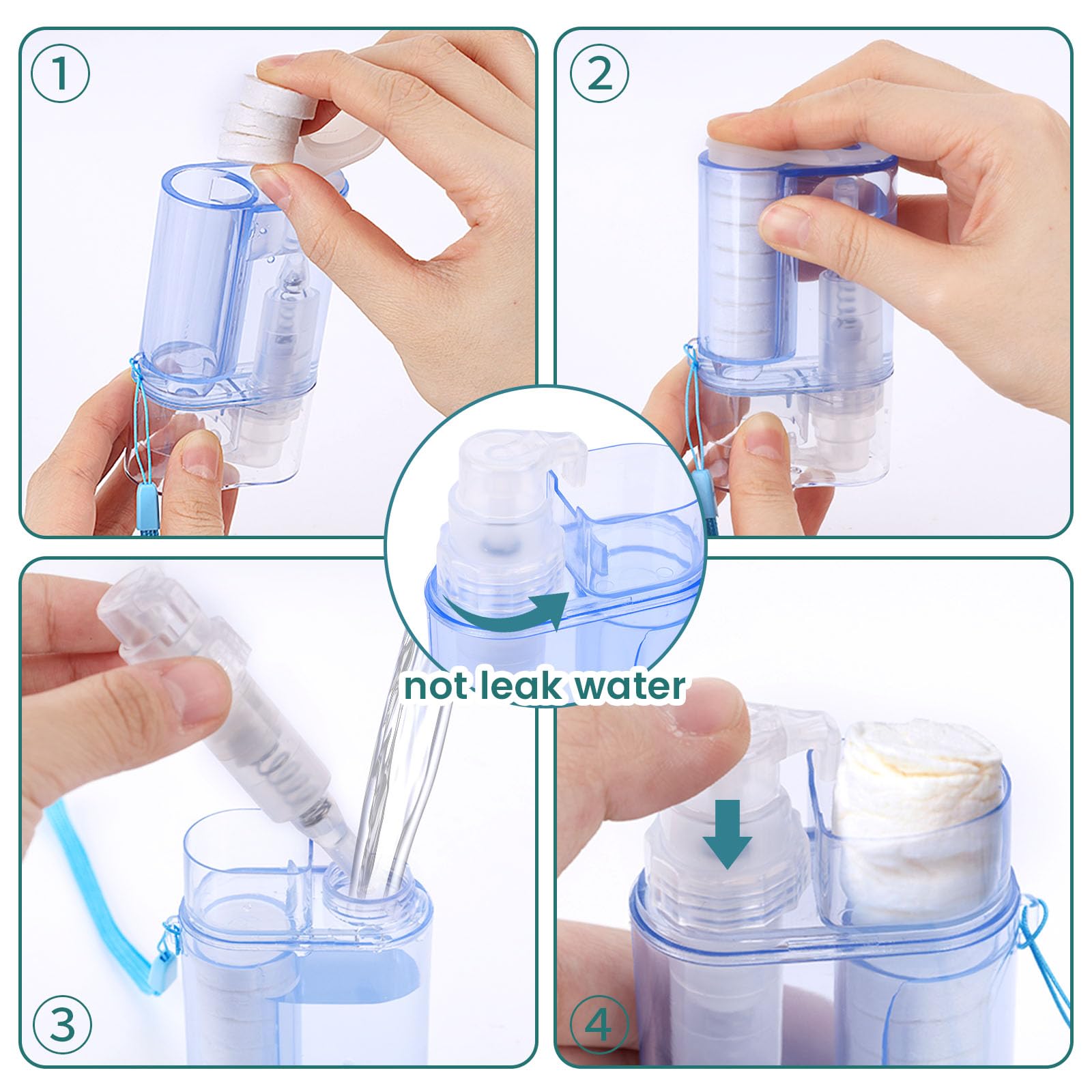 1

2

not leak water

3

4