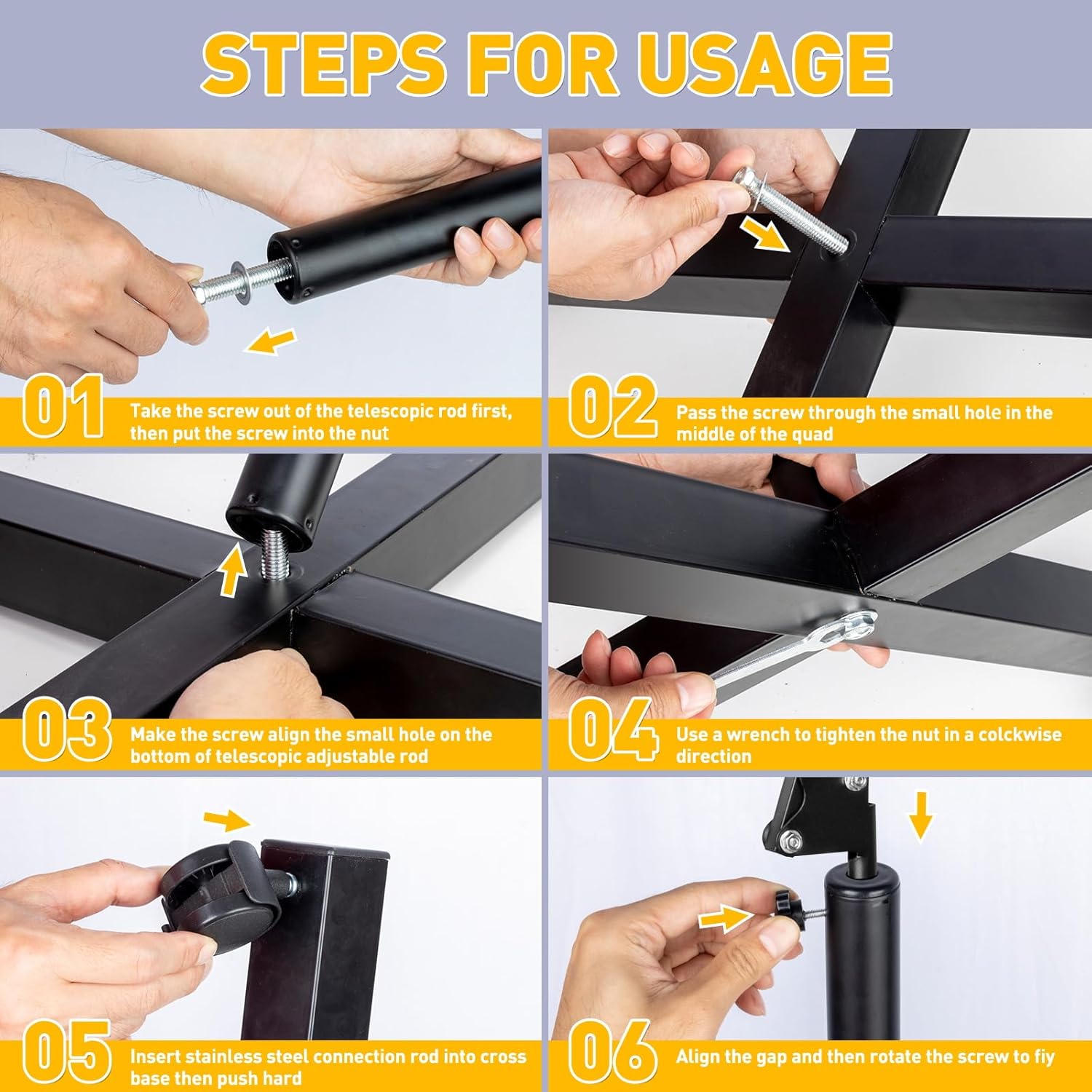 STEPS FOR USAGE

01 Take the screw out of the telescopic rod first, then put the screw into the nut

02 Pass the screw through the small hole in the middle of the quad

03 Make the screw align the small hole on the bottom of telescopic adjustable rod

04 Use a wrench to tighten the nut in a colckwise direction

05 Insert stainless steel connection rod into cross base then push hard

06 Align the gap and then rotate the screw to fiy