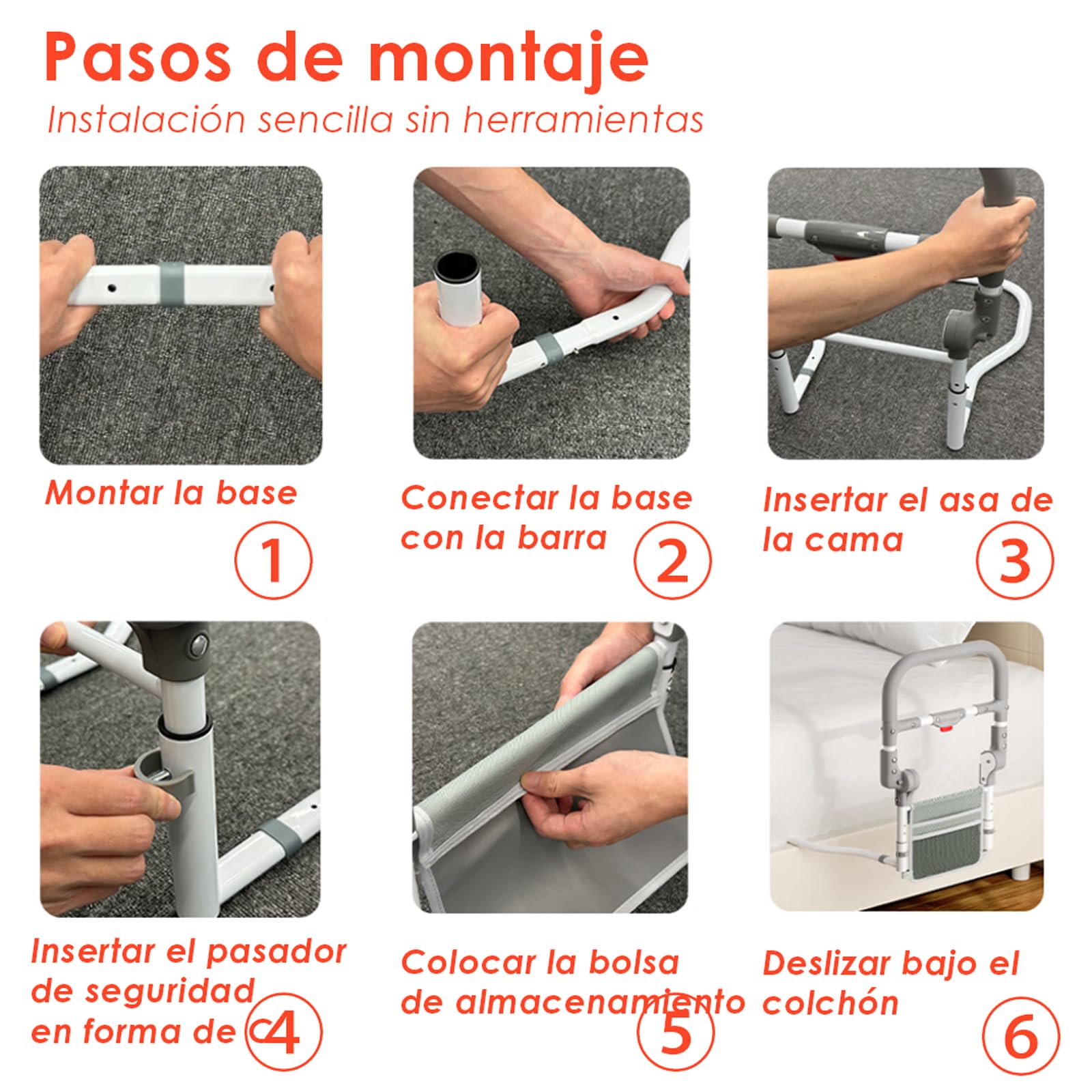 Pasos de montaje

Instalación sencilla sin herramientas

Montar la base

1

Conectar la base con la barra

2

Insertar el asa de la cama

3

Insertar el pasador de seguridad en forma de C

4

Colocar la bolsa de almacenamiento

5

Deslizar bajo el colchón

6