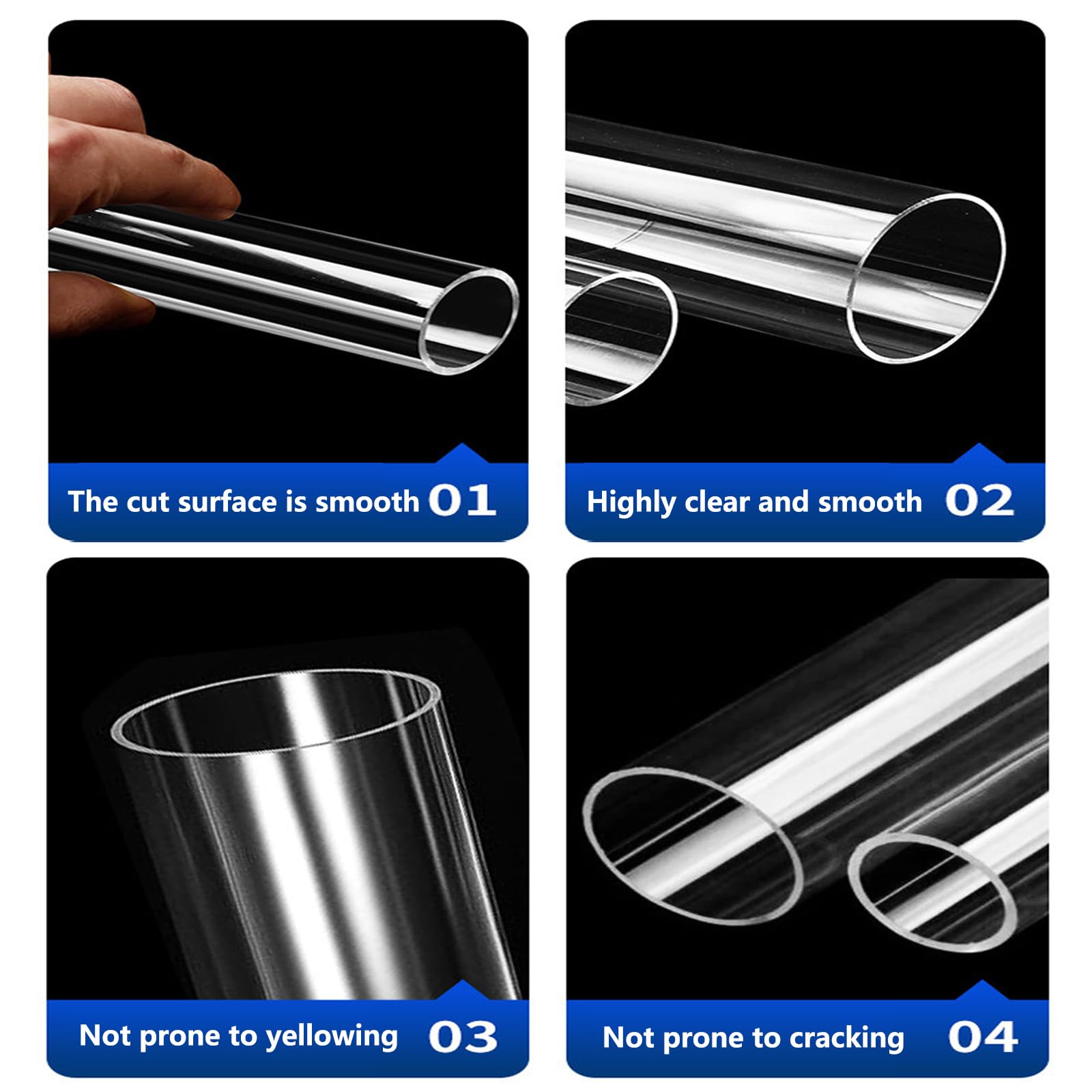 The cut surface is smooth 01

Highly clear and smooth 02

Not prone to yellowing 03

Not prone to cracking 04