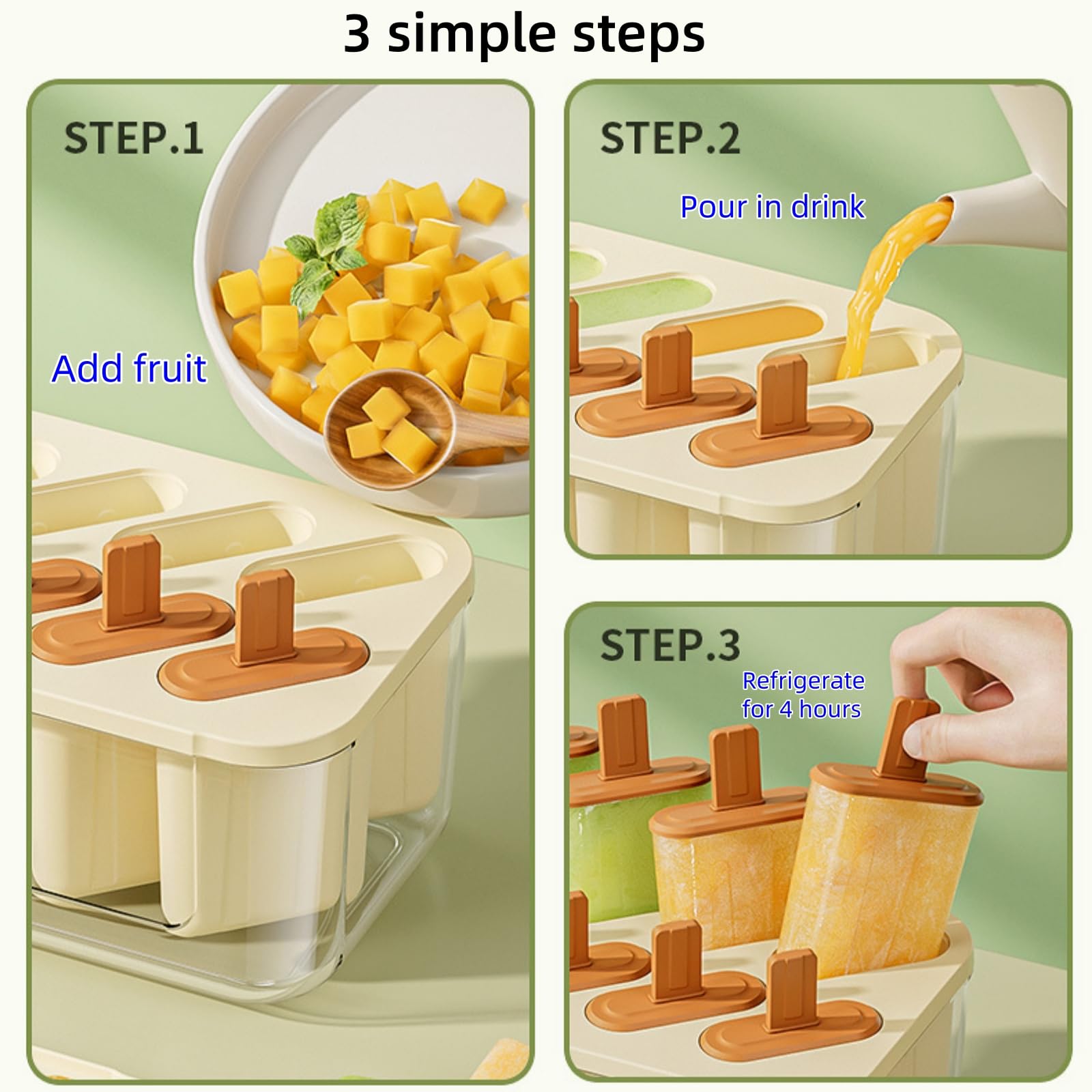 3 simple steps

STEP.1

Add fruit

STEP.2

Pour in drink

STEP.3

Refrigerate for 4 hours