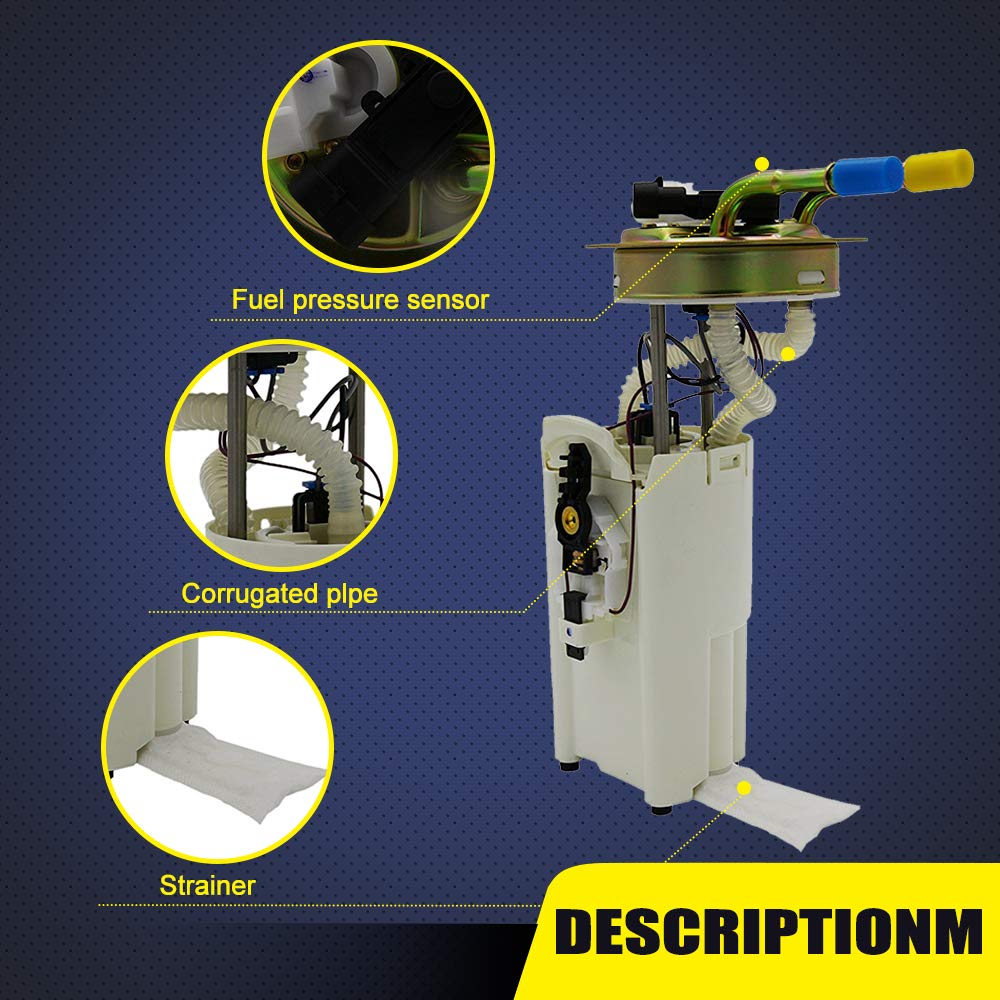 Fuel pressure sensor

Corrugated plpe

Strainer

DESCRIPTIONM