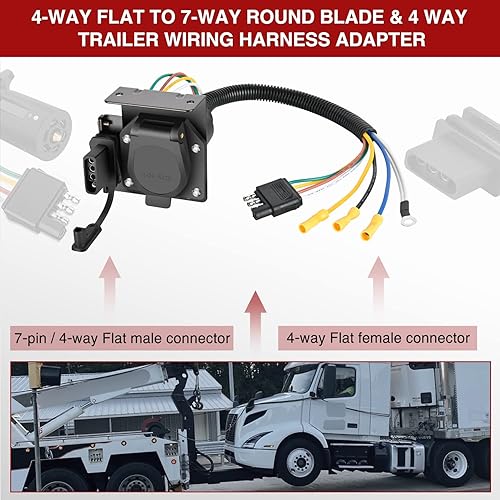 4-WAY FLAT TO 7-WAY ROUND BLADE & 4 WAY TRAILER WIRING HARNESS ADAPTER

7-pin / 4-way Flat male connector

4-way Flat female connector