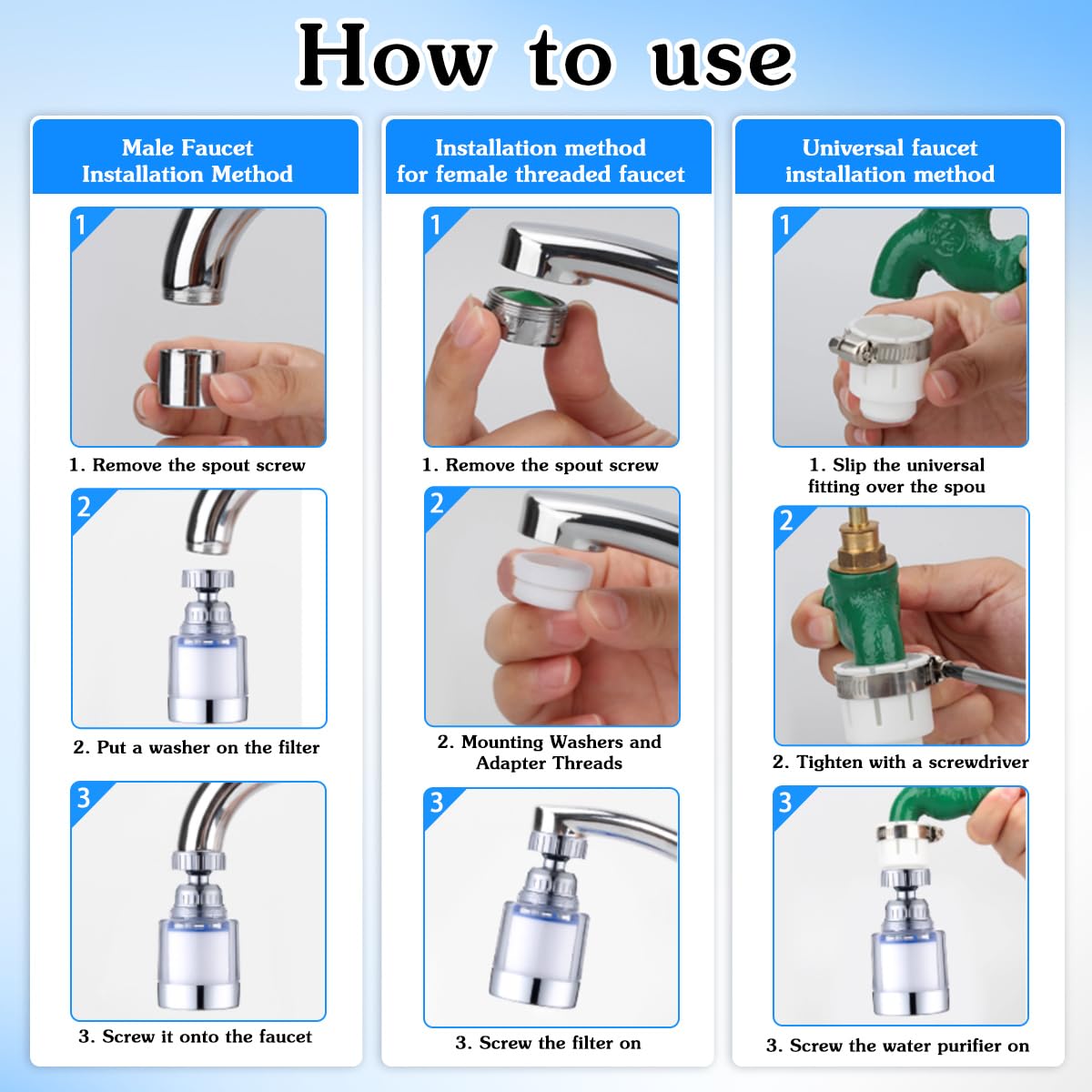 How to use

Male Faucet Installation Method

1

1. Remove the spout screw

2

2. Put a washer on the filter

3

3. Screw it onto the faucet

Installation method for female threaded faucet

1

1. Remove the spout screw

2

2. Mounting Washers and Adapter Threads

3

3. Screw the filter on

Universal faucet installation method

1

1. Slip the universal fitting over the spou

2

2. Tighten with a screwdriver

3

3. Screw the water purifier on