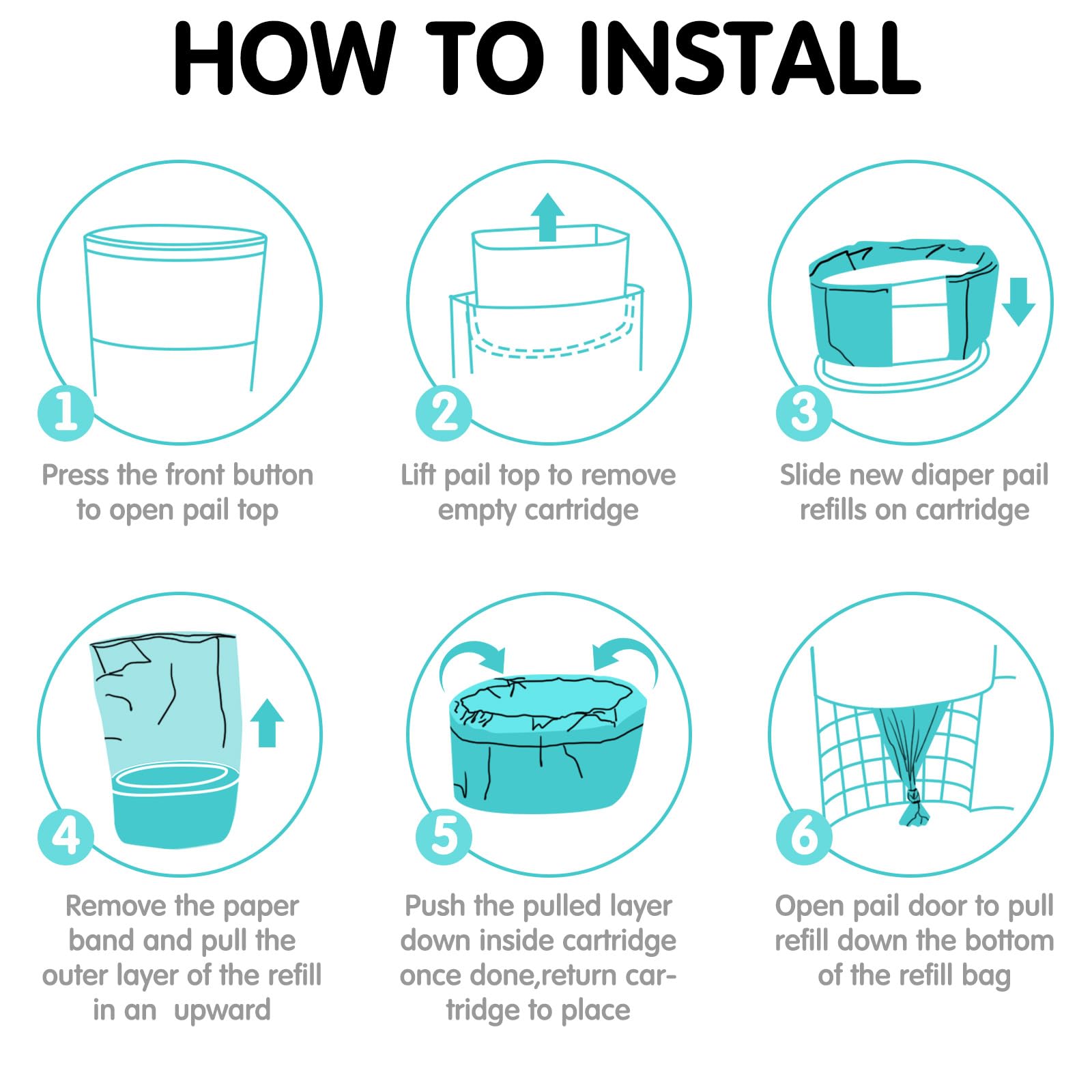 HOW TO INSTALL

1
Press the front button to open pail top

2
Lift pail top to remove empty cartridge

3
Slide new diaper pail refills on cartridge

4
Remove the paper band and pull the outer layer of the refill in an upward

5
Push the pulled layer down inside cartridge once done,return cartridge to place

6
Open pail door to pull refill down the bottom of the refill bag